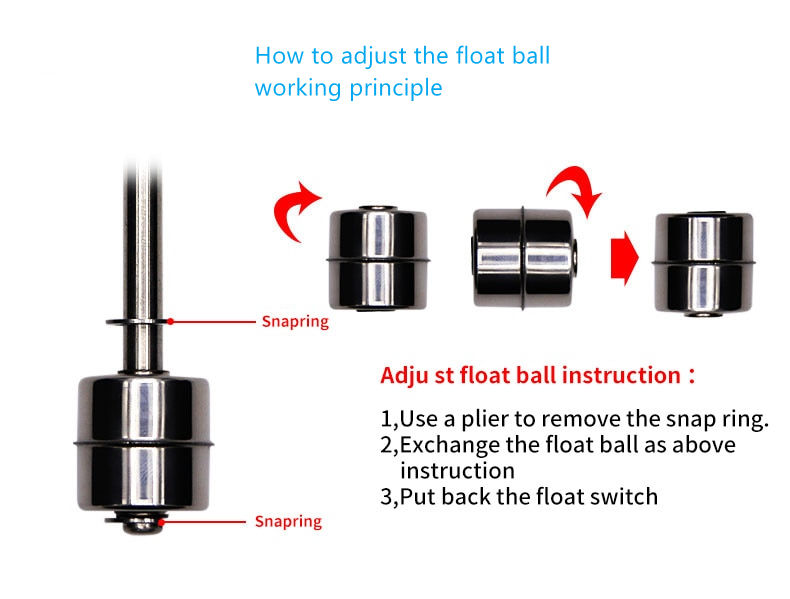 How to adjust the float ball working principle

Snapring

Snapring

Adju st float ball instruction：

1,Use a plier to remove the snap ring.
2,Exchange the float ball as above instruction
3,Put back the float switch