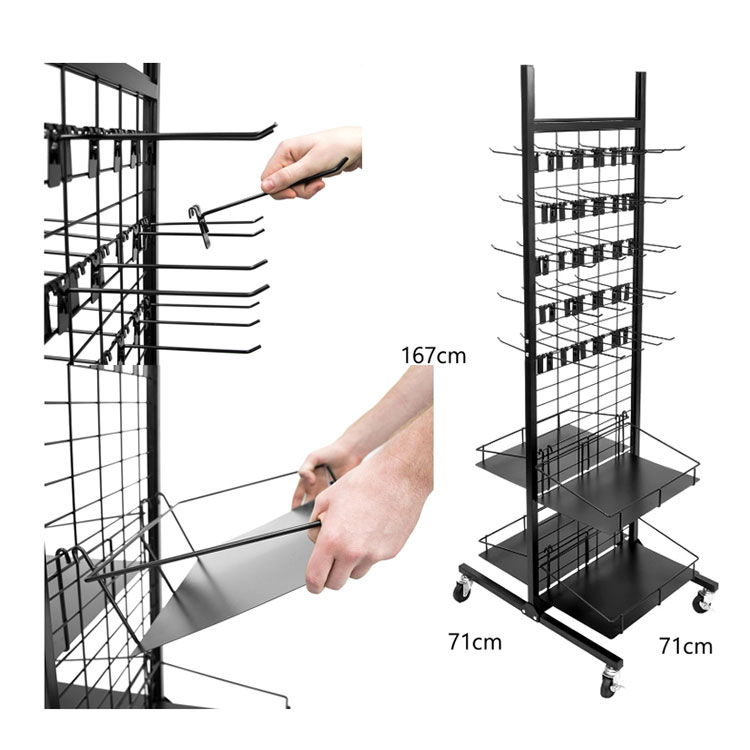 167cm

71cm

71cm