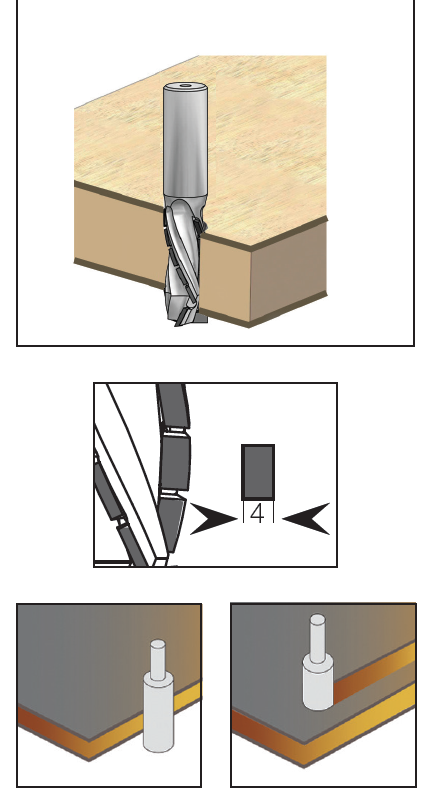 4