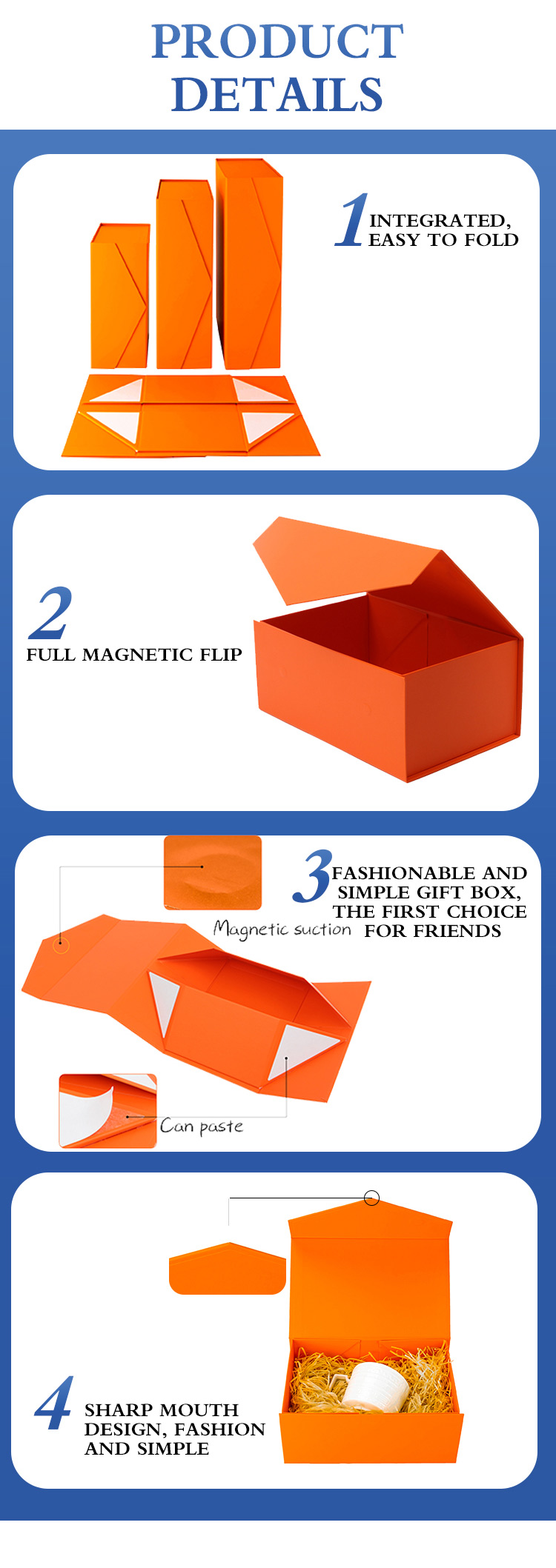 PRODUCT DETAILS

1 INTEGRATED, EASY TO FOLD

2 FULL MAGNETIC FLIP

3 FASHIONABLE AND SIMPLE GIFT BOX, THE FIRST CHOICE FOR FRIENDS

Magnetic suction

Can paste

4 SHARP MOUTH DESIGN, FASHION AND SIMPLE