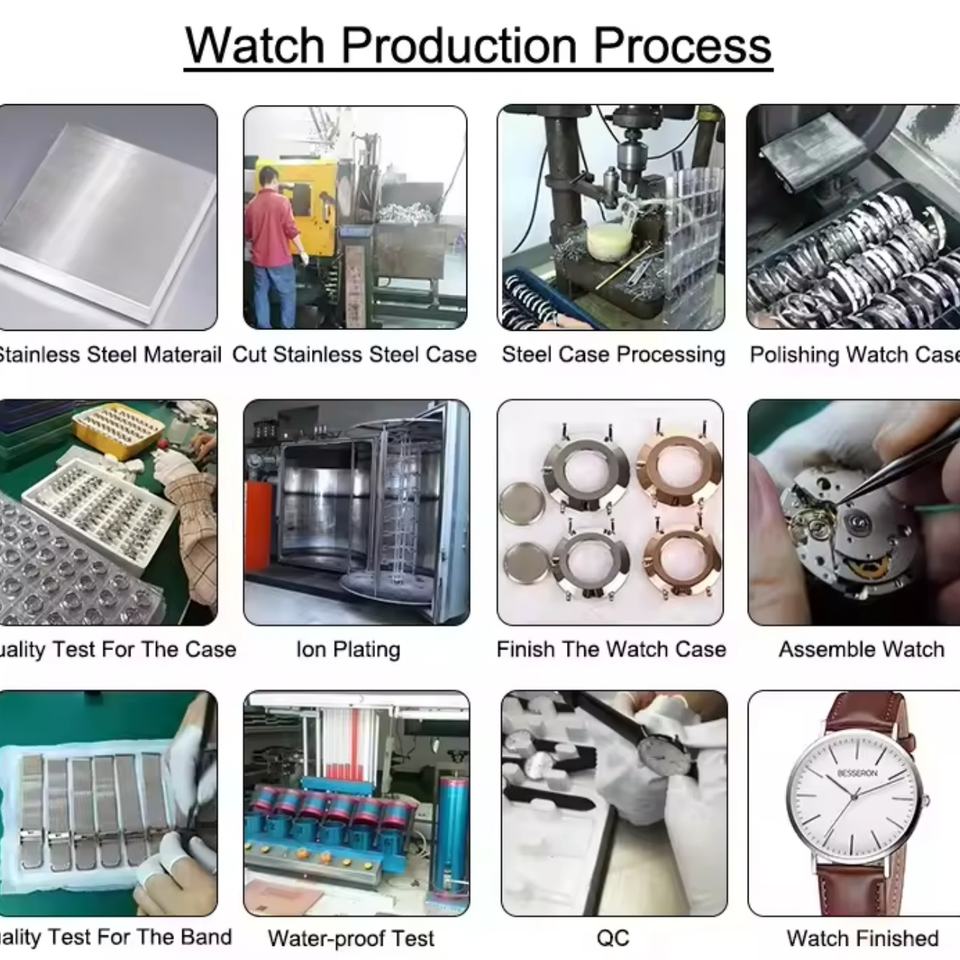 Watch Production Process

Stainless Steel Materail

Cut Stainless Steel Case

Steel Case Processing

Polishing Watch Case

uality Test For The Case

Ion Plating

Finish The Watch Case

Assemble Watch

uality Test For The Band

Water-proof Test

QC

BESSERON

Watch Finished