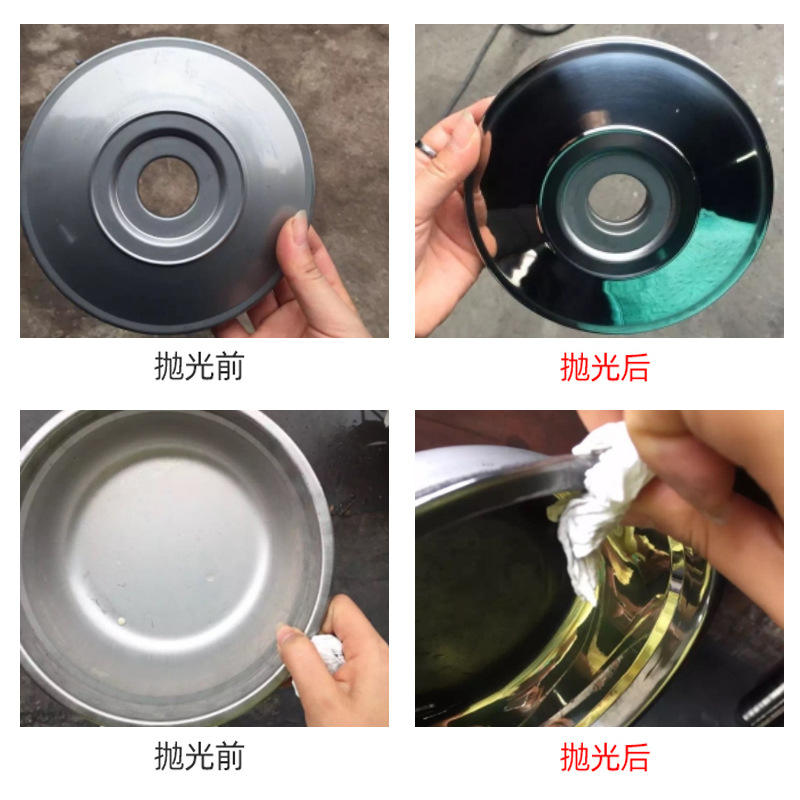 抛光前

抛光后

抛光前

抛光后