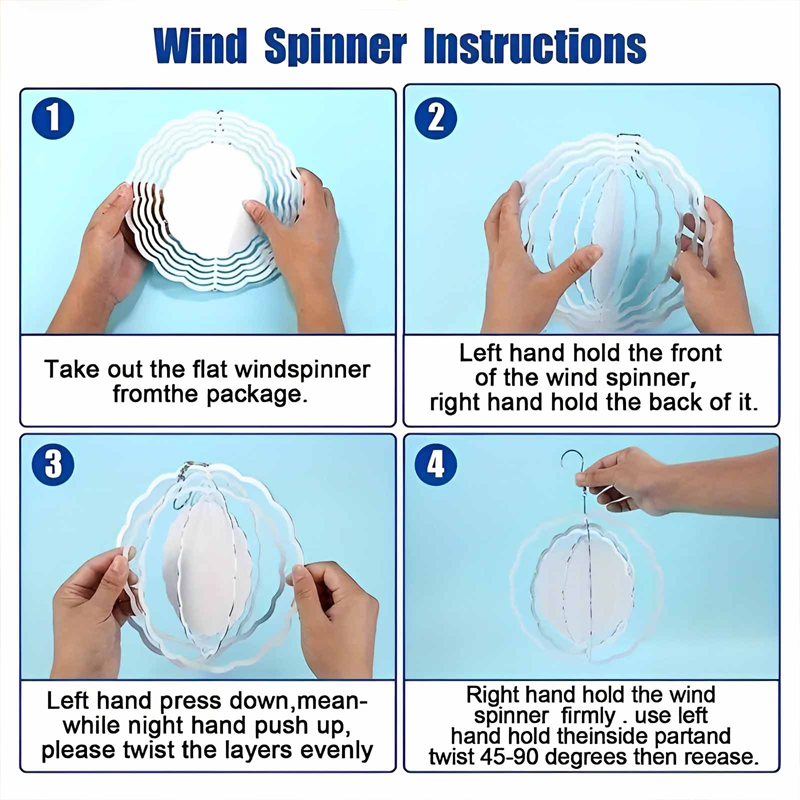 Wind Spinner Instructions

1

Take out the flat windspinner fromthe package.

2

Left hand hold the front of the wind spinner, right hand hold the back of it.

3

Left hand press down,meanwhile night hand push up, please twist the layers evenly

4

Right hand hold the wind spinner firmly . use left hand hold theinside partand twist 45-90 degrees then reease.