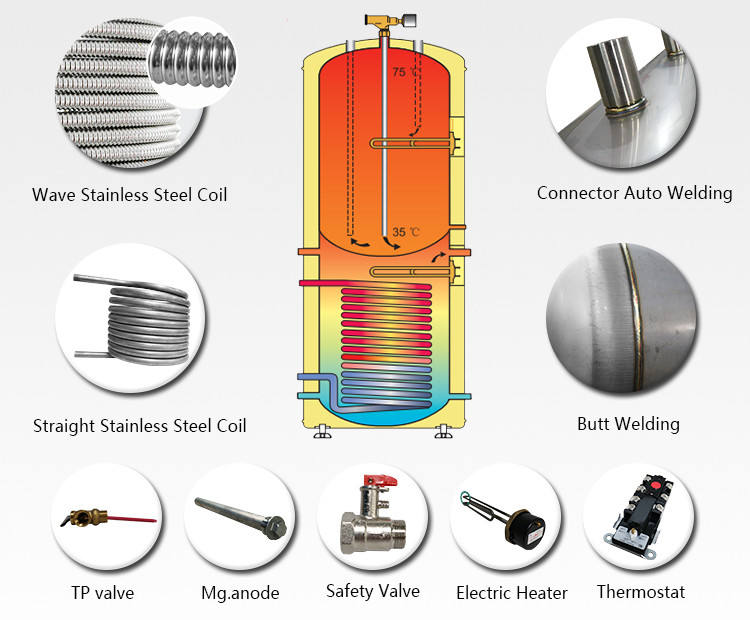 Wave Stainless Steel Coil

75 ℃

35 ℃

Connector Auto Welding

Straight Stainless Steel Coil

Butt Welding

TP valve

Mg.anode

Safety Valve

Electric Heater

Thermostat