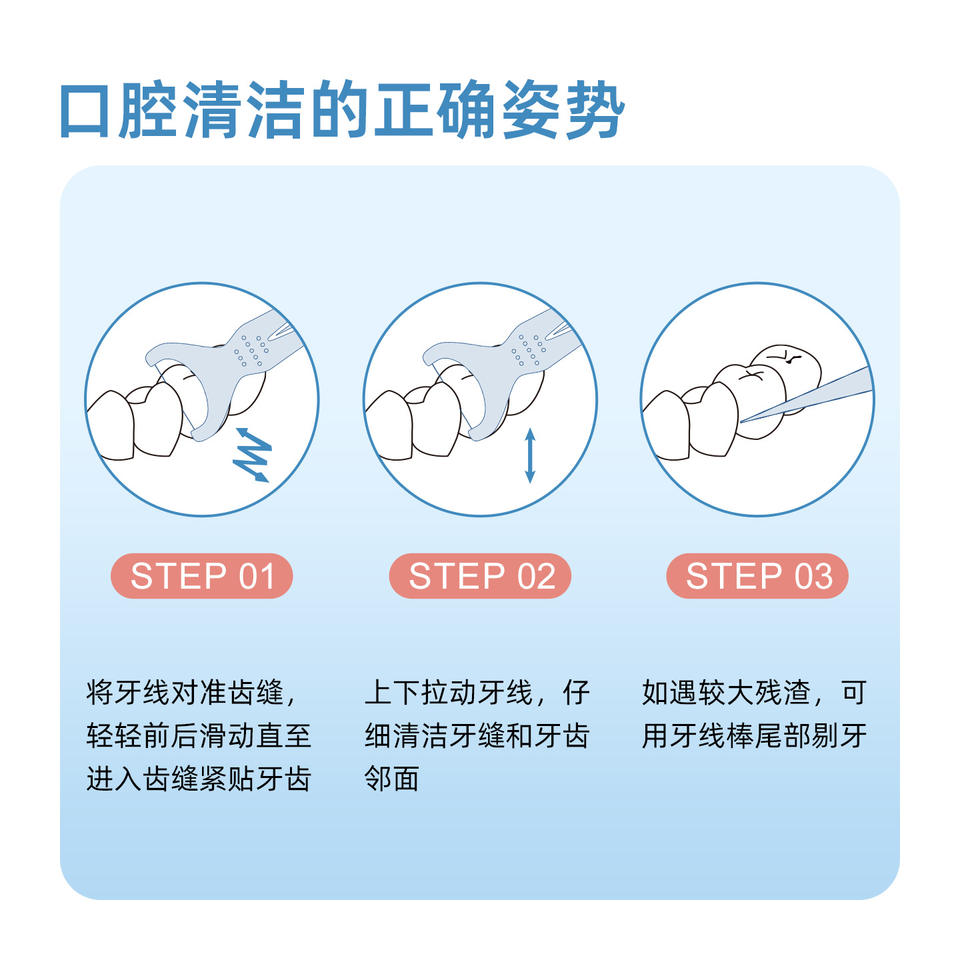 口腔清洁的正确姿势

STEP 01

将牙线对准齿缝，轻轻前后滑动直至进入齿缝紧贴牙齿

STEP 02

上下拉动牙线，仔细清洁牙缝和牙齿邻面

STEP 03

如遇较大残渣，可用牙线棒尾部剔牙