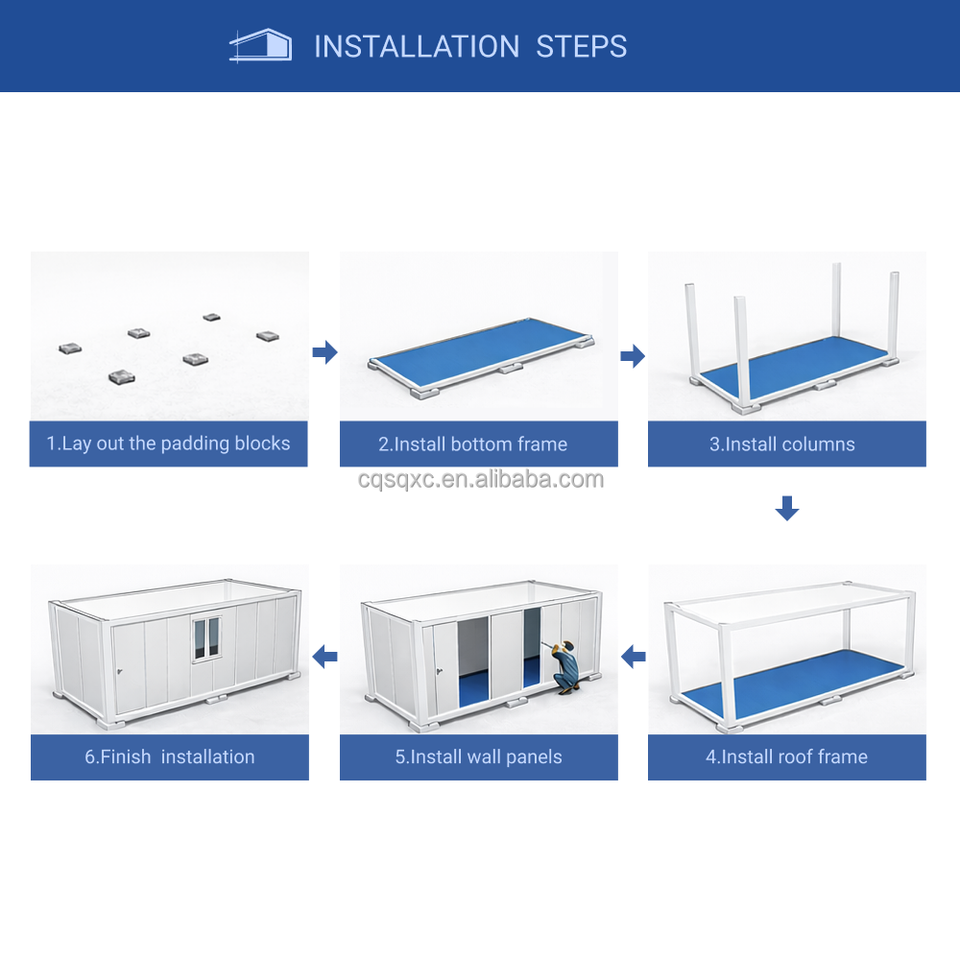 INSTALLATION STEPS

1.Lay out the padding blocks

2.Install bottom frame

3.Install columns

cqsqxc.en.alibaba.com

4.Install roof frame

5.Install wall panels

6.Finish installation