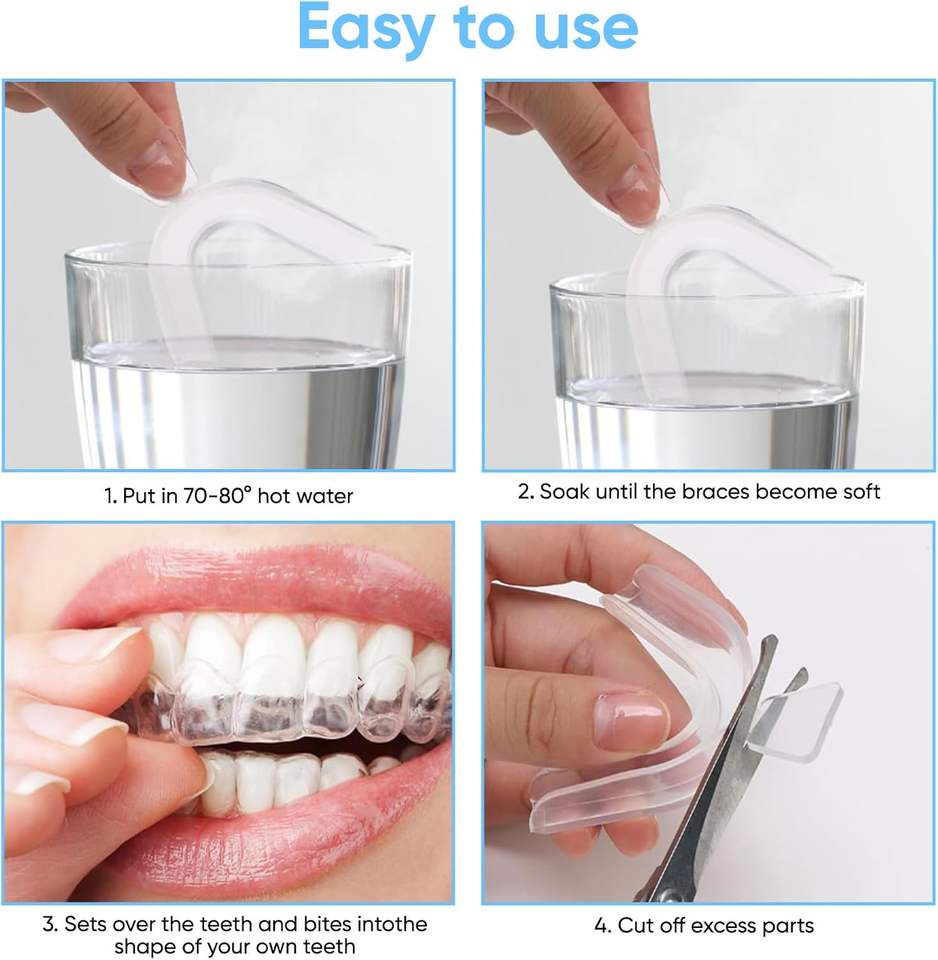 Easy to use

1. Put in 70-80° hot water

2. Soak until the braces become soft

3. Sets over the teeth and bites intothe shape of your own teeth

4. Cut off excess parts