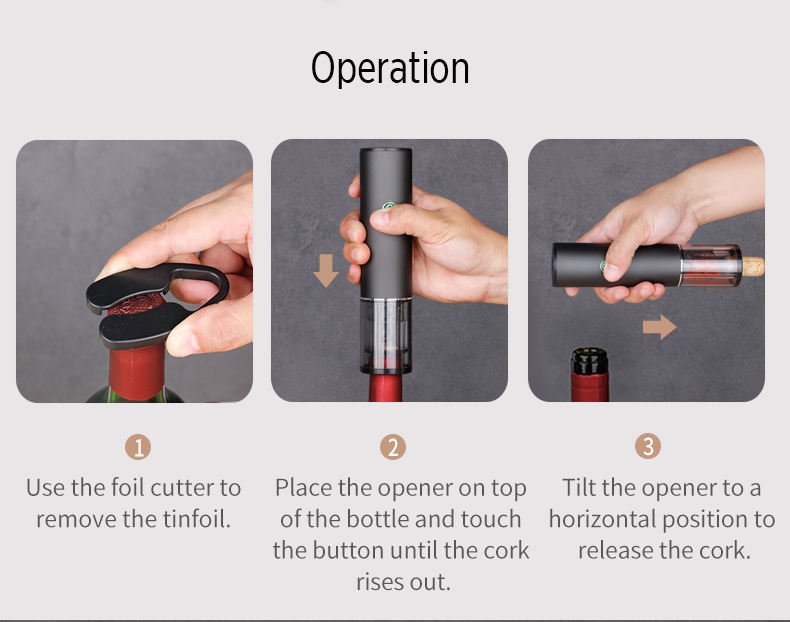 Operation

1
Use the foil cutter to remove the tinfoil.

2
Place the opener on top of the bottle and touch the button until the cork rises out.

3
Tilt the opener to a horizontal position to release the cork.