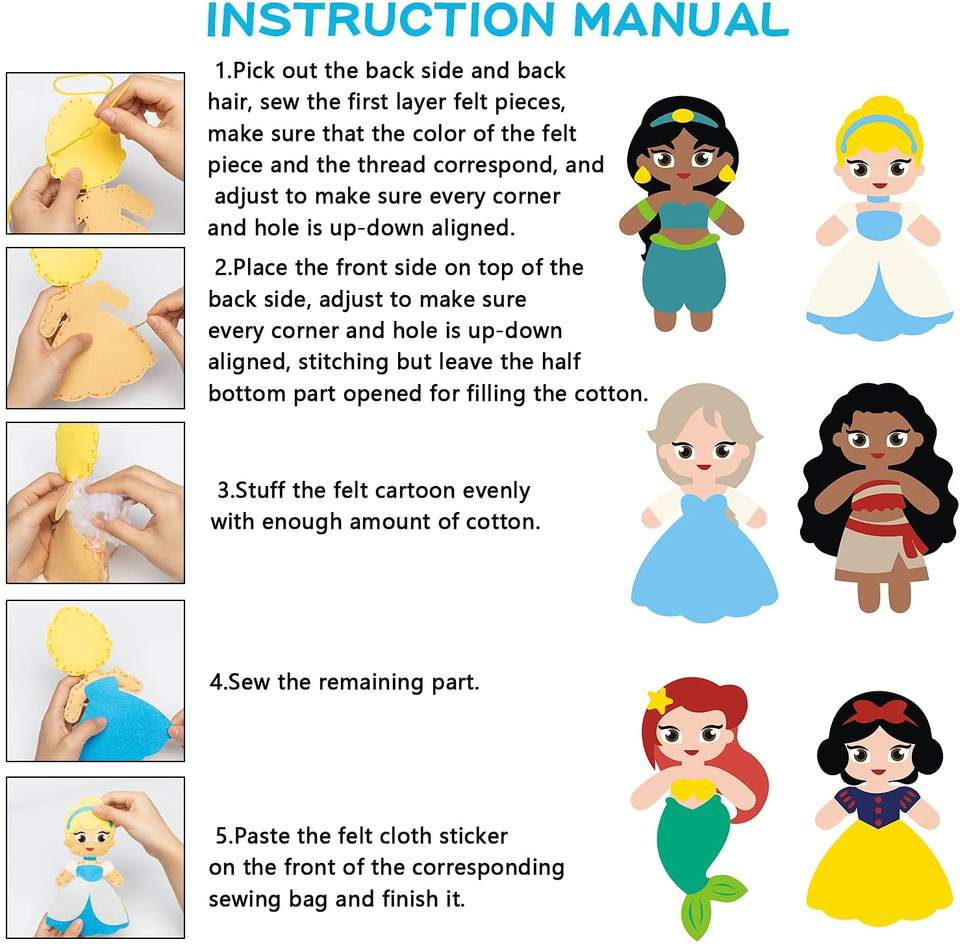 INSTRUCTION MANUAL

1.Pick out the back side and back hair, sew the first layer felt pieces, make sure that the color of the felt piece and the thread correspond, and adjust to make sure every corner and hole is up-down aligned.

2.Place the front side on top of the back side, adjust to make sure every corner and hole is up-down aligned, stitching but leave the half bottom part opened for filling the cotton.

3.Stuff the felt cartoon evenly with enough amount of cotton.

4.Sew the remaining part.

5.Paste the felt cloth sticker on the front of the corresponding sewing bag and finish it.