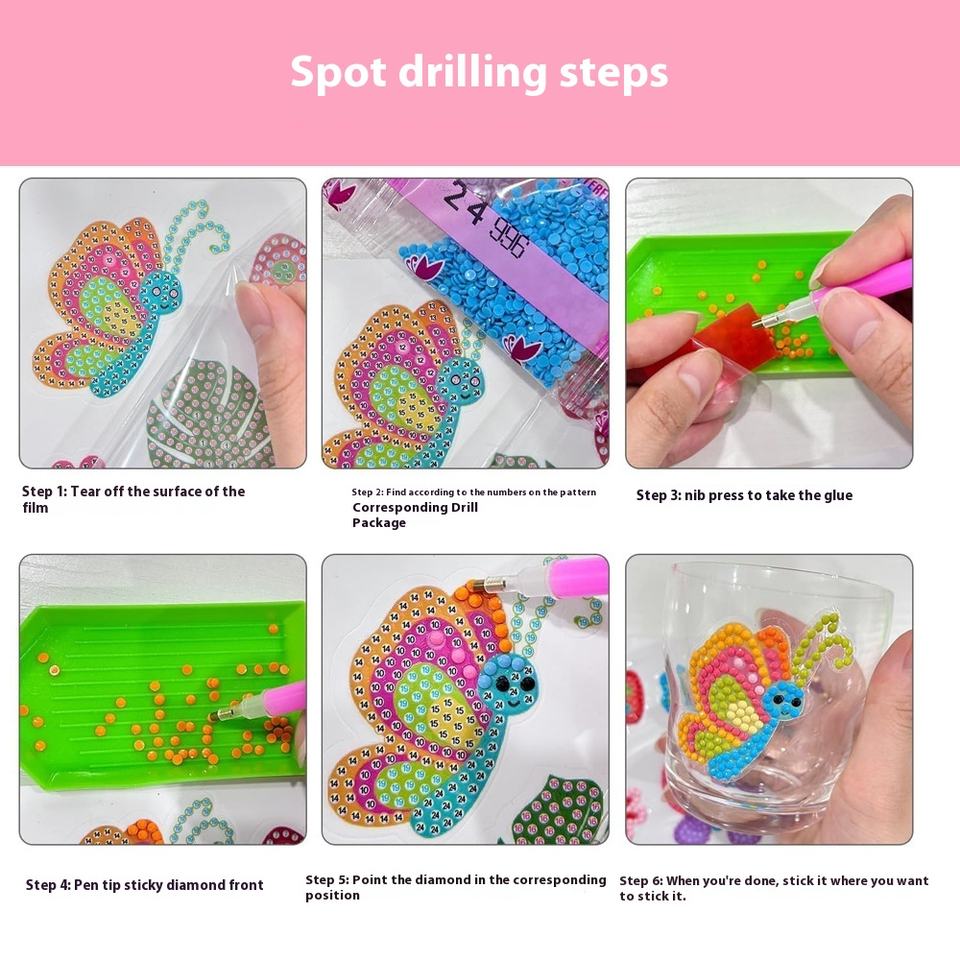 Spot drilling steps

24 996

Step 1: Tear off the surface of the film

Step 2: Find according to the numbers on the pattern Corresponding Drill Package

Step 3: nib press to take the glue

Step 4: Pen tip sticky diamond front

Step 5: Point the diamond in the corresponding position

Step 6: When you're done, stick it where you want to stick it.