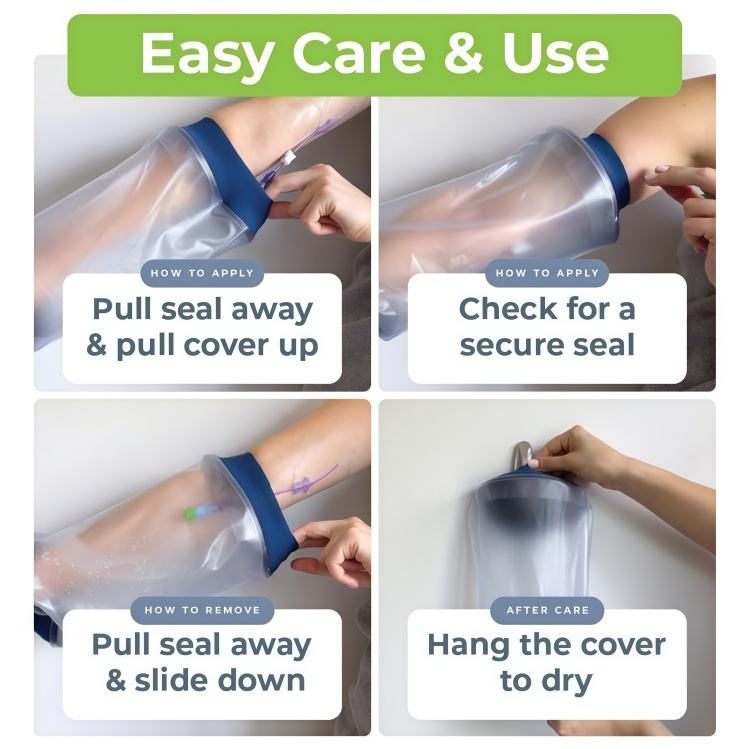 Easy Care & Use

HOW TO APPLY
Pull seal away & pull cover up

HOW TO APPLY
Check for a secure seal

HOW TO REMOVE
Pull seal away & slide down

AFTER CARE
Hang the cover to dry