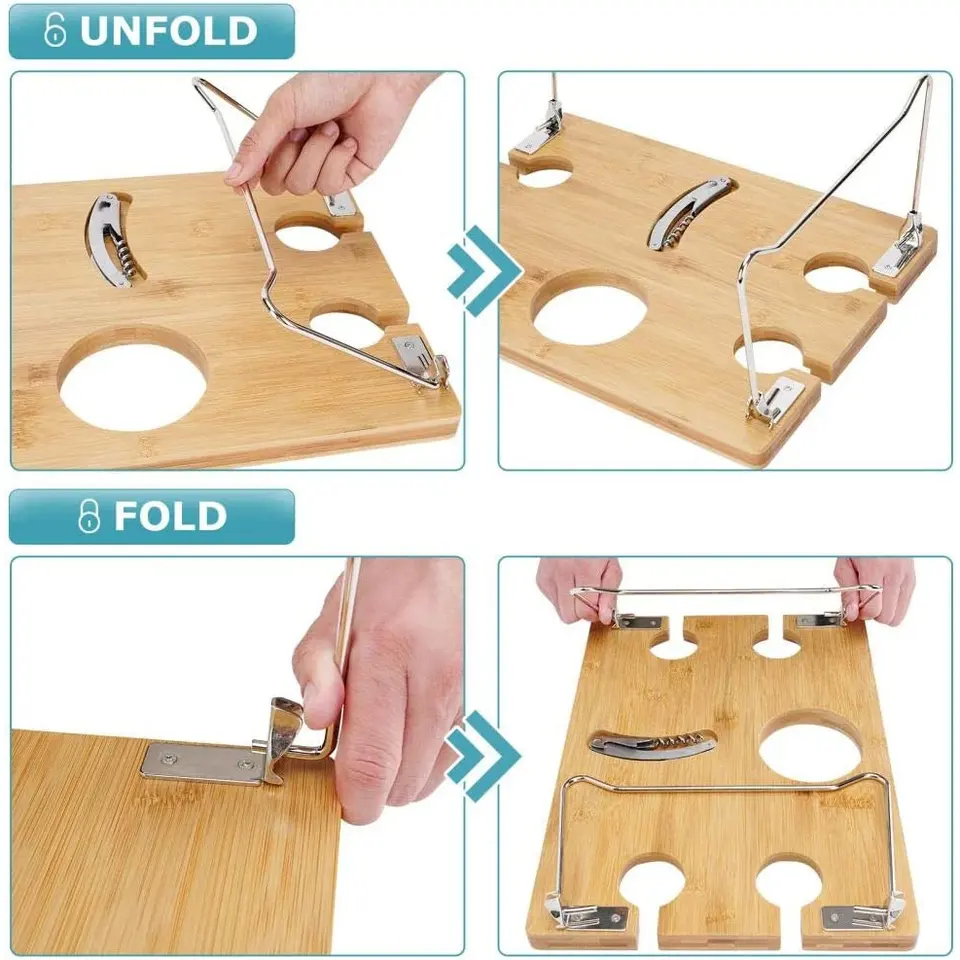 UNFOLD

FOLD