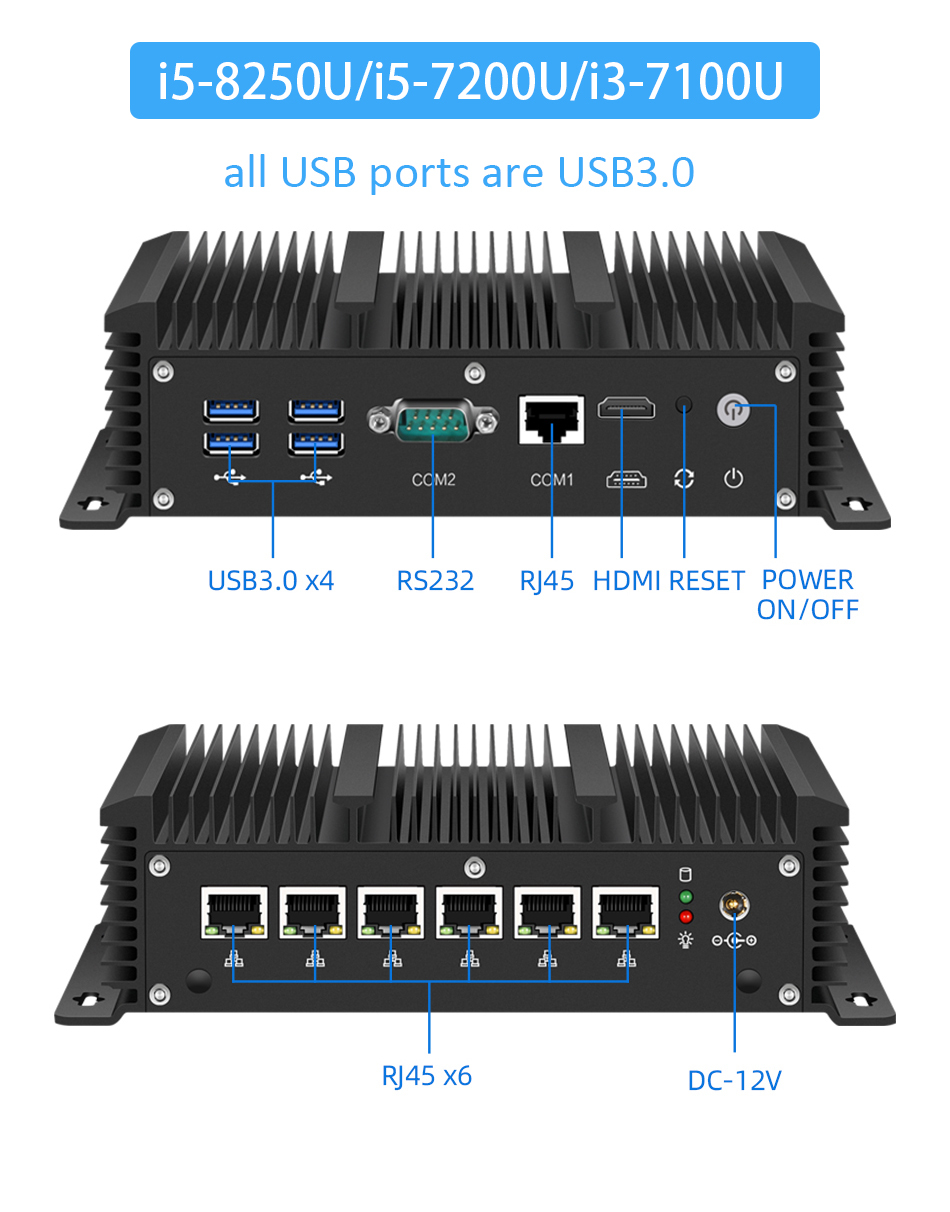 i5-8250U/i5-7200U/i3-7100U

all USB ports are USB3.0

COM2

COM1

USB3.0 x4

RS232

RJ45

HDMI

RESET

POWER ON/OFF

RJ45 x6

DC-12V