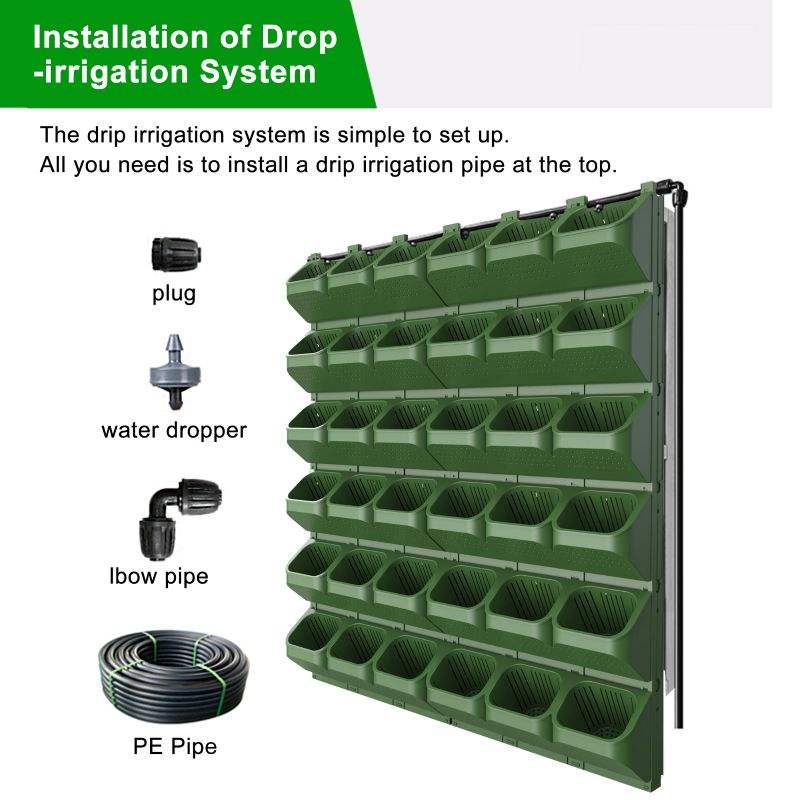 Installation of Drop
-irrigation System

The drip irrigation system is simple to set up.
All you need is to install a drip irrigation pipe at the top.

plug

water dropper

lbow pipe

PE Pipe