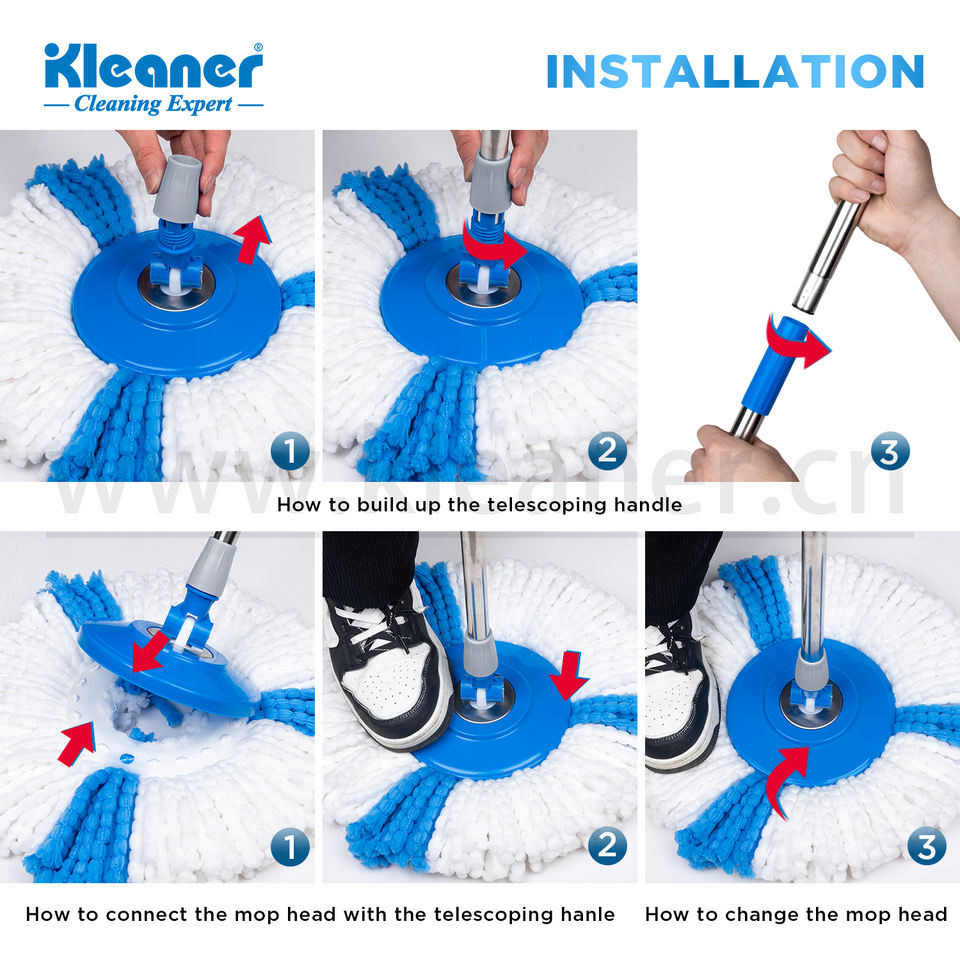 Kleaner®
— Cleaning Expert —

INSTALLATION

1

2

3

www.kleaner.cn

How to build up the telescoping handle

1

2

3

How to connect the mop head with the telescoping hanle

How to change the mop head