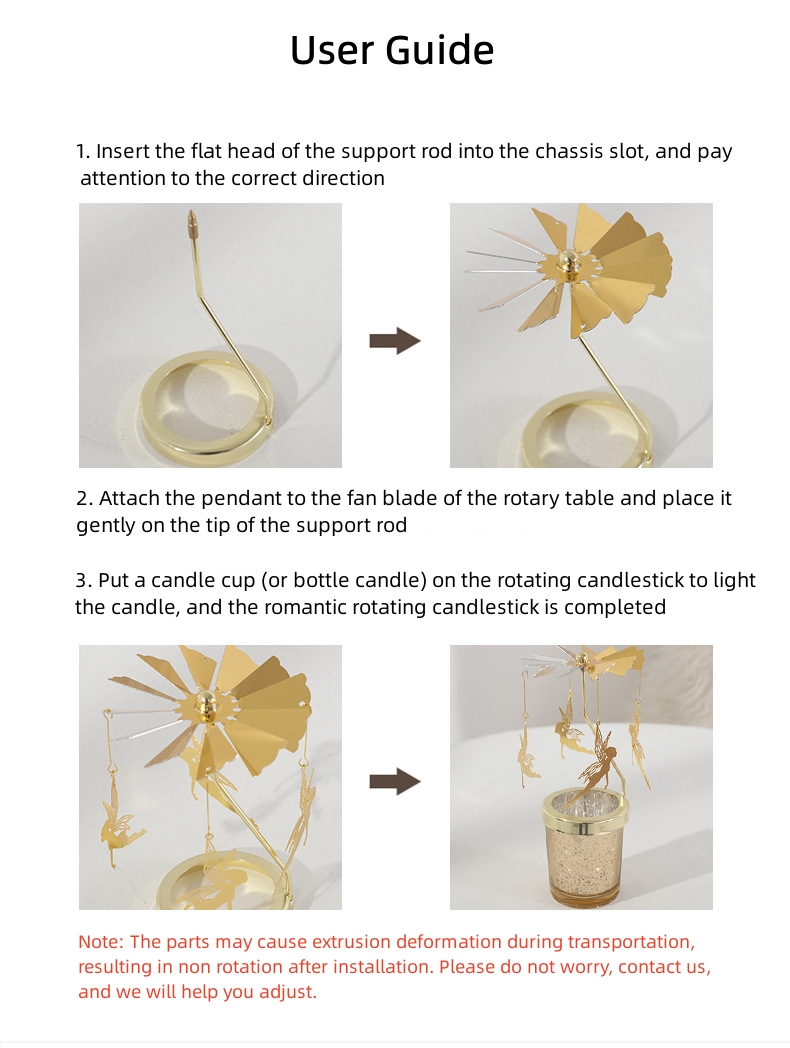 User Guide

1. Insert the flat head of the support rod into the chassis slot, and pay attention to the correct direction

2. Attach the pendant to the fan blade of the rotary table and place it gently on the tip of the support rod

3. Put a candle cup (or bottle candle) on the rotating candlestick to light the candle, and the romantic rotating candlestick is completed

Note: The parts may cause extrusion deformation during transportation, resulting in non rotation after installation. Please do not worry, contact us, and we will help you adjust.