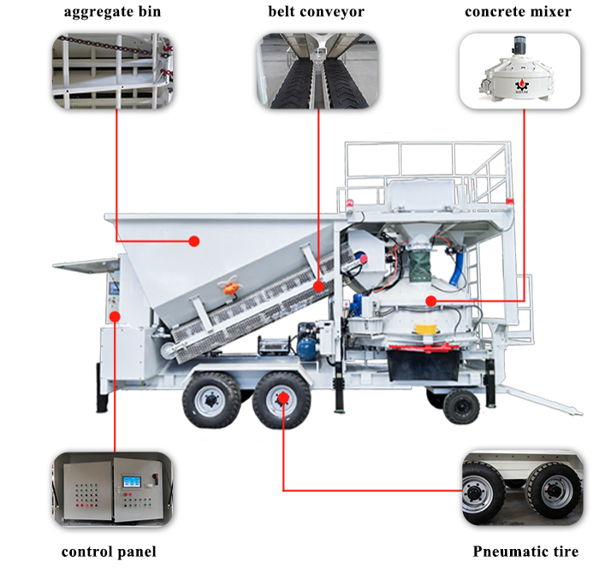 aggregate bin

belt conveyor

concrete mixer

control panel

Pneumatic tire