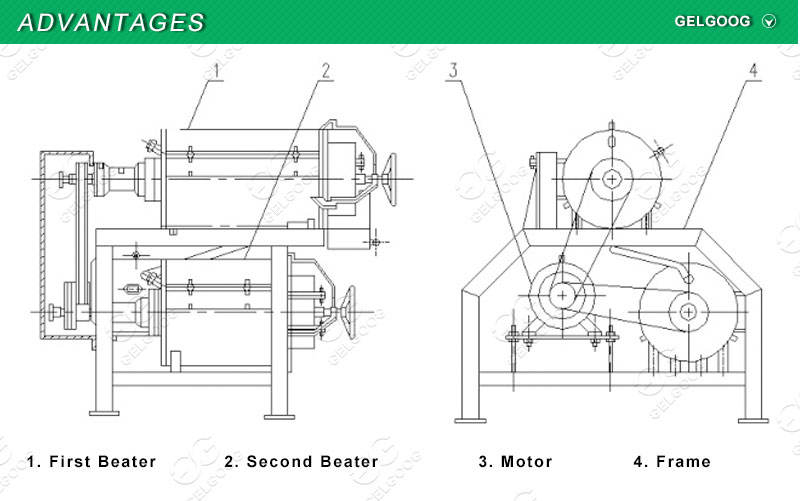 ADVANTAGES

GELGOOG

1

2

3

4

1. First Beater

2. Second Beater

3. Motor

4. Frame