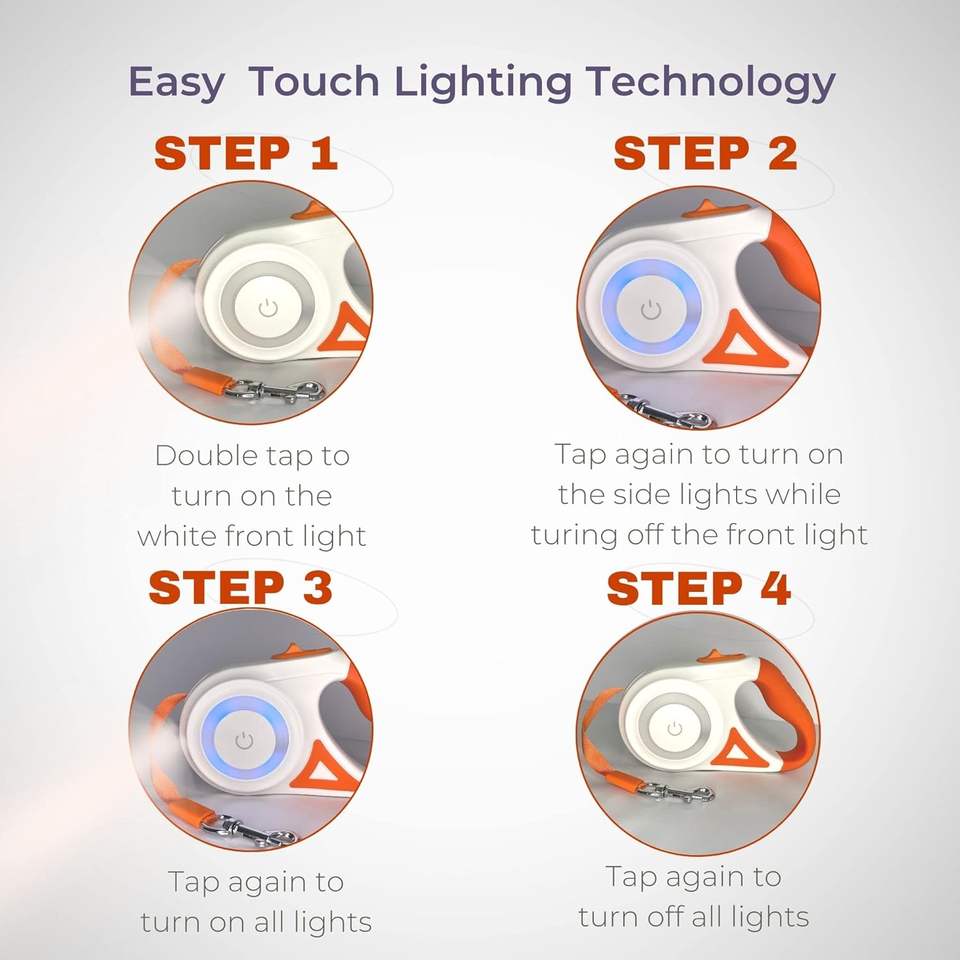 Easy Touch Lighting Technology

STEP 1

Double tap to turn on the white front light

STEP 2

Tap again to turn on the side lights while turing off the front light

STEP 3

Tap again to turn on all lights

STEP 4

Tap again to turn off all lights