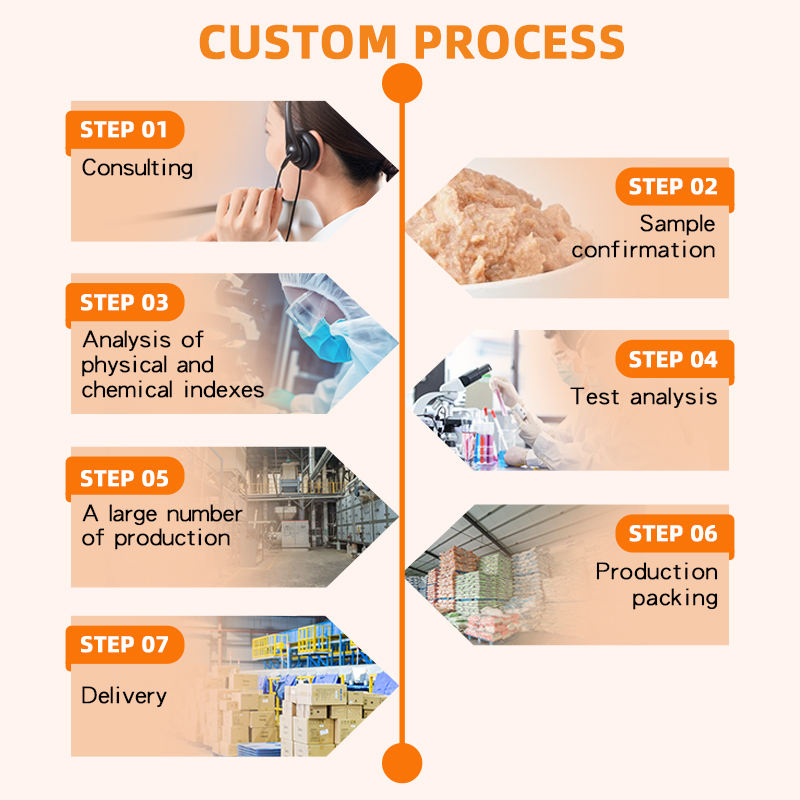 CUSTOM PROCESS

STEP 01
Consulting

STEP 02
Sample confirmation

STEP 03
Analysis of physical and chemical indexes

STEP 04
Test analysis

STEP 05
A large number of production

STEP 06
Production packing

STEP 07
Delivery