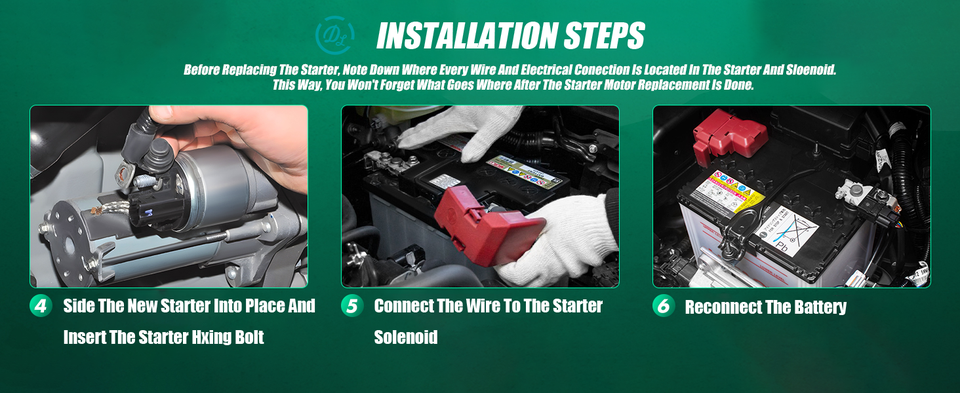 INSTALLATION STEPS

Before Replacing The Starter, Note Down Where Every Wire And Electrical Conection Is Located In The Starter And Sloenoid. This Way, You Won't Forget What Goes Where After The Starter Motor Replacement Is Done.

4 Side The New Starter Into Place And Insert The Starter Hxing Bolt

5 Connect The Wire To The Starter Solenoid

6 Reconnect The Battery