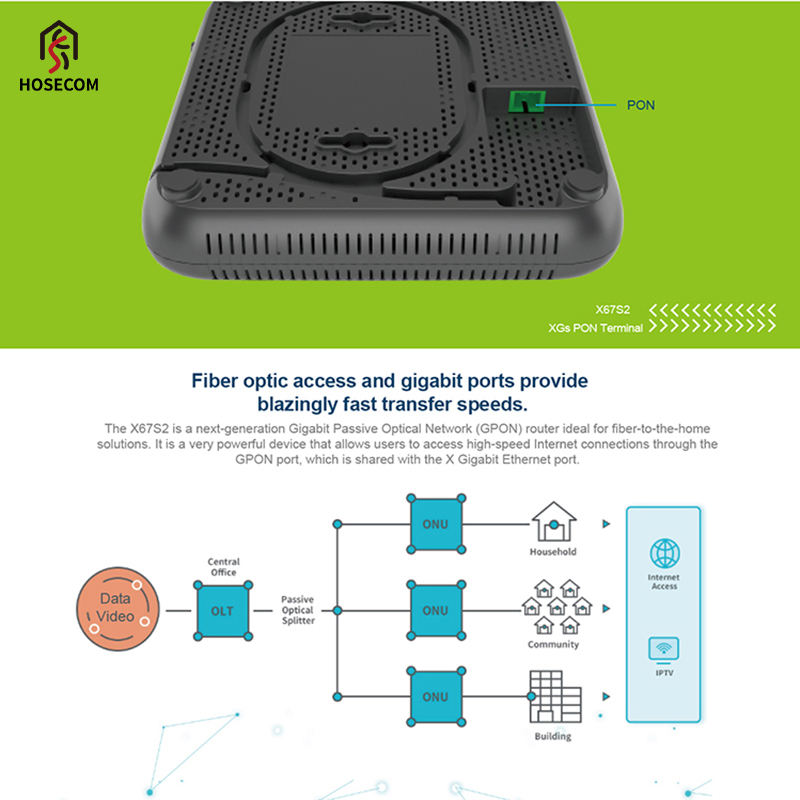 HOSECOM

PON

X67S2
XGs PON Terminal

Fiber optic access and gigabit ports provide blazingly fast transfer speeds.

The X67S2 is a next-generation Gigabit Passive Optical Network (GPON) router ideal for fiber-to-the-home solutions. It is a very powerful device that allows users to access high-speed Internet connections through the GPON port, which is shared with the X Gigabit Ethernet port.

Data
Video

Central Office

OLT

Passive Optical Splitter

ONU

ONU

ONU

Household

Community

Building

Internet Access

IPTV