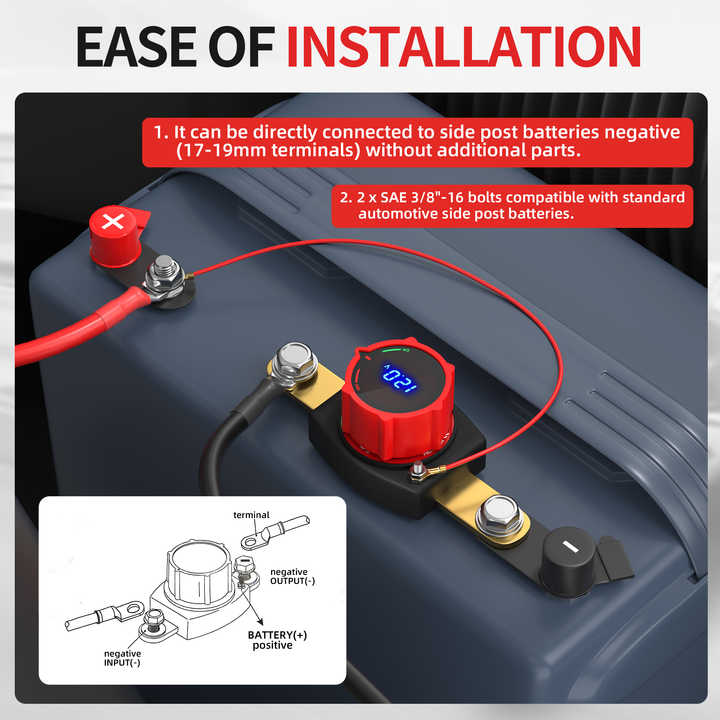 EASE OF INSTALLATION

1. It can be directly connected to side post batteries negative (17-19mm terminals) without additional parts.

2. 2 x SAE 3/8"-16 bolts compatible with standard automotive side post batteries.

12.0V

terminal

negative OUTPUT(-)

BATTERY(+) positive

negative INPUT(-)