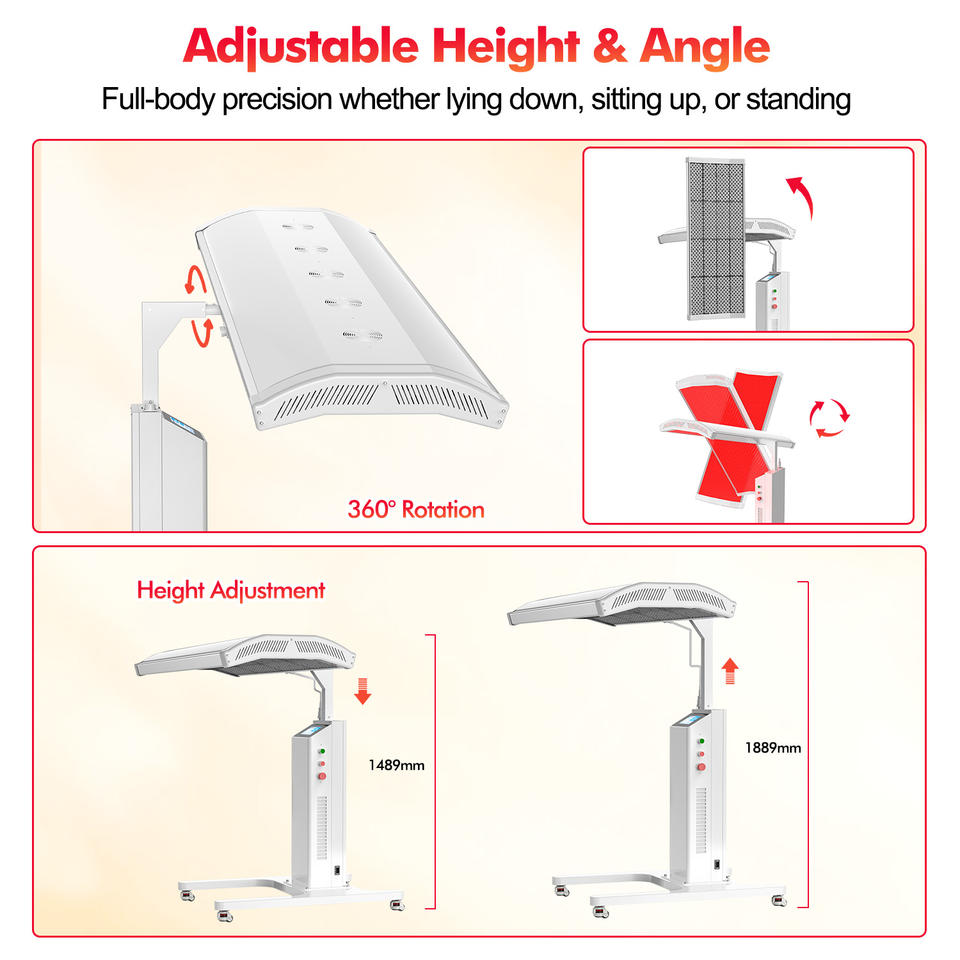 Adjustable Height & Angle

Full-body precision whether lying down, sitting up, or standing

360° Rotation

Height Adjustment

1489mm

1889mm