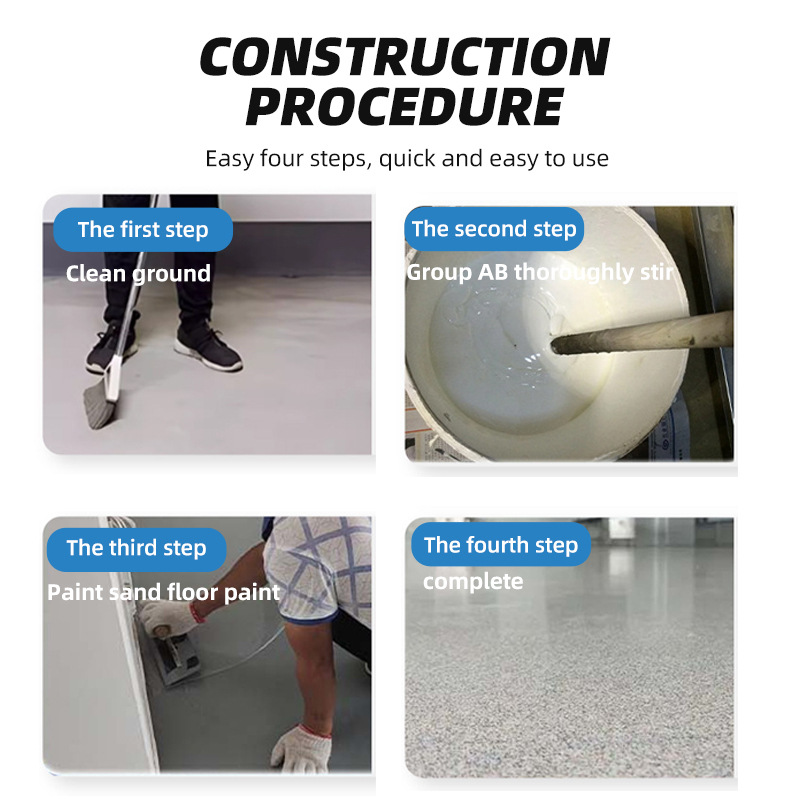 CONSTRUCTION PROCEDURE

Easy four steps, quick and easy to use

The first step
Clean ground

The second step
Group AB thoroughly stir

The third step
Paint sand floor paint

The fourth step
complete