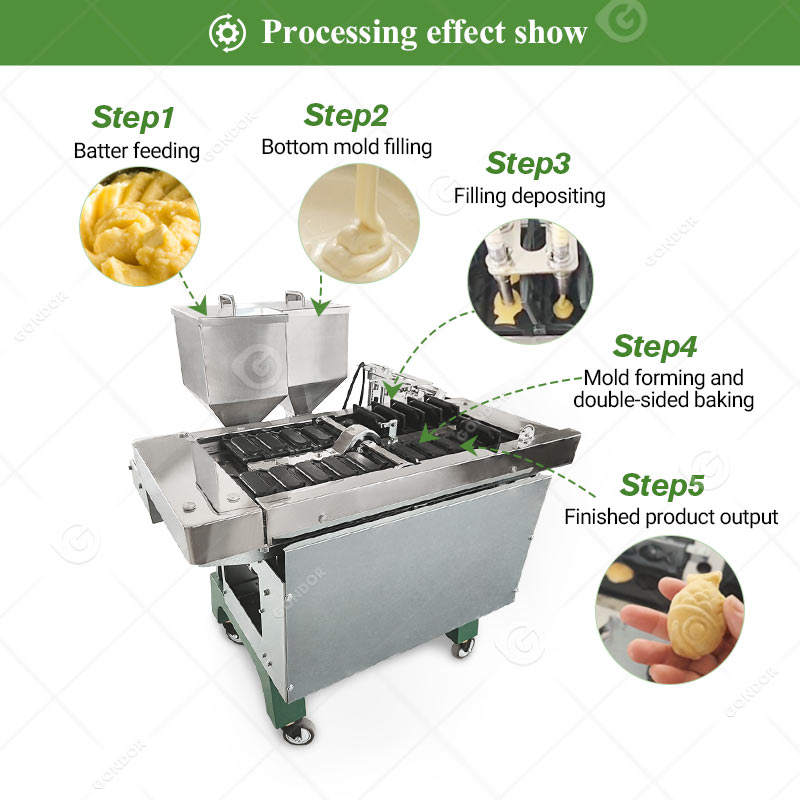 Processing effect show

Step1
Batter feeding

Step2
Bottom mold filling

Step3
Filling depositing

Step4
Mold forming and double-sided baking

Step5
Finished product output

GONDOR