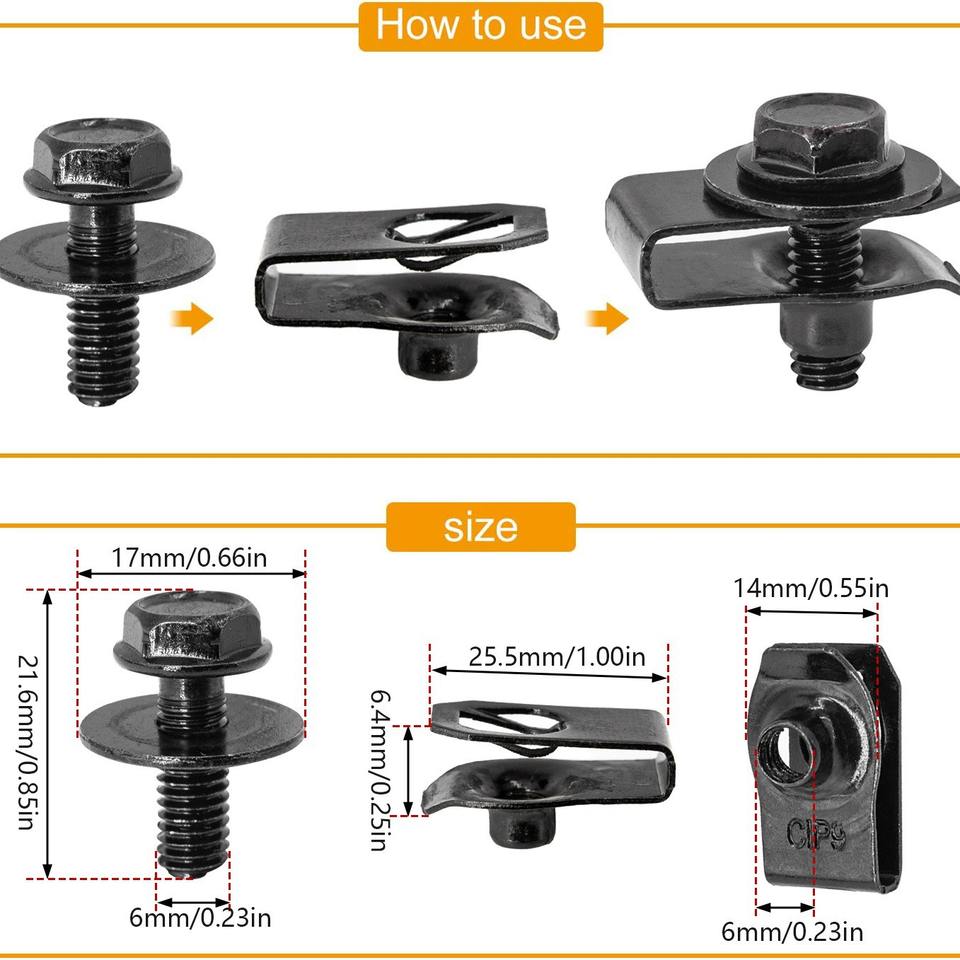 How to use

size

17mm/0.66in

21.6mm/0.85in

6mm/0.23in

25.5mm/1.00in

6.4mm/0.25in

14mm/0.55in

CIP9

6mm/0.23in