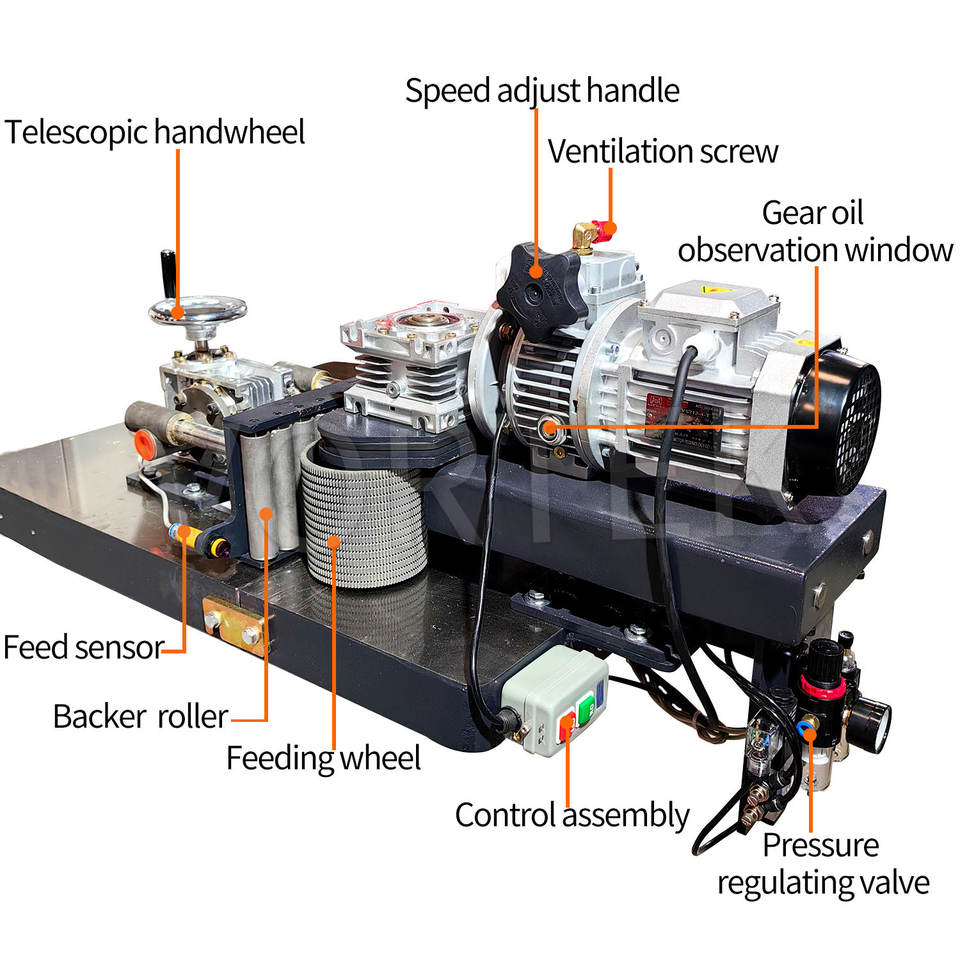 Speed adjust handle

Telescopic handwheel

Ventilation screw

Gear oil observation window

Feed sensor

Backer roller

Feeding wheel

Control assembly

Pressure regulating valve