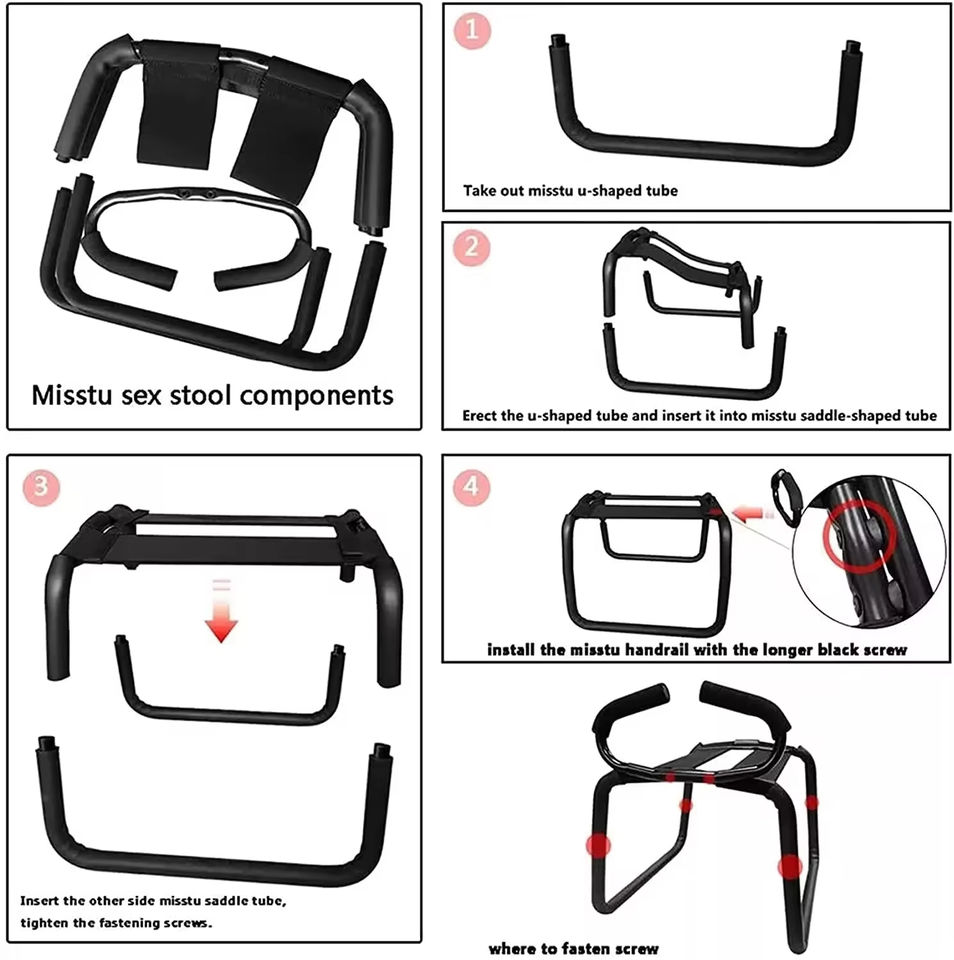 Misstu sex stool components

1

Take out misstu u-shaped tube

2

Erect the u-shaped tube and insert it into misstu saddle-shaped tube

3

Insert the other side misstu saddle tube, tighten the fastening screws.

4

install the misstu handrail with the longer black screw

where to fasten screw