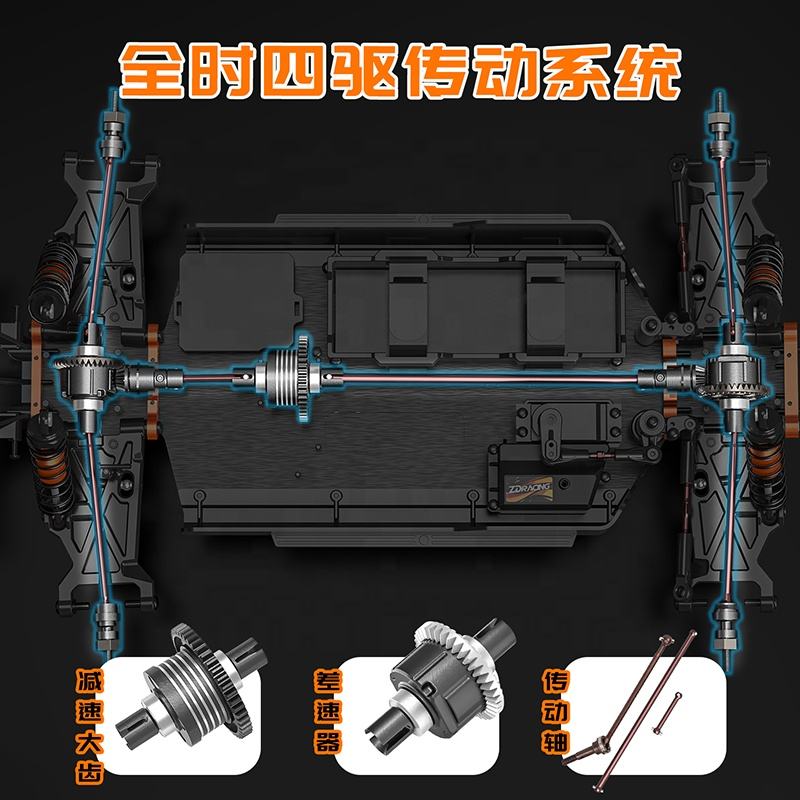 全时四驱传动系统

ZDRACING

减速大齿

差速器

传动轴