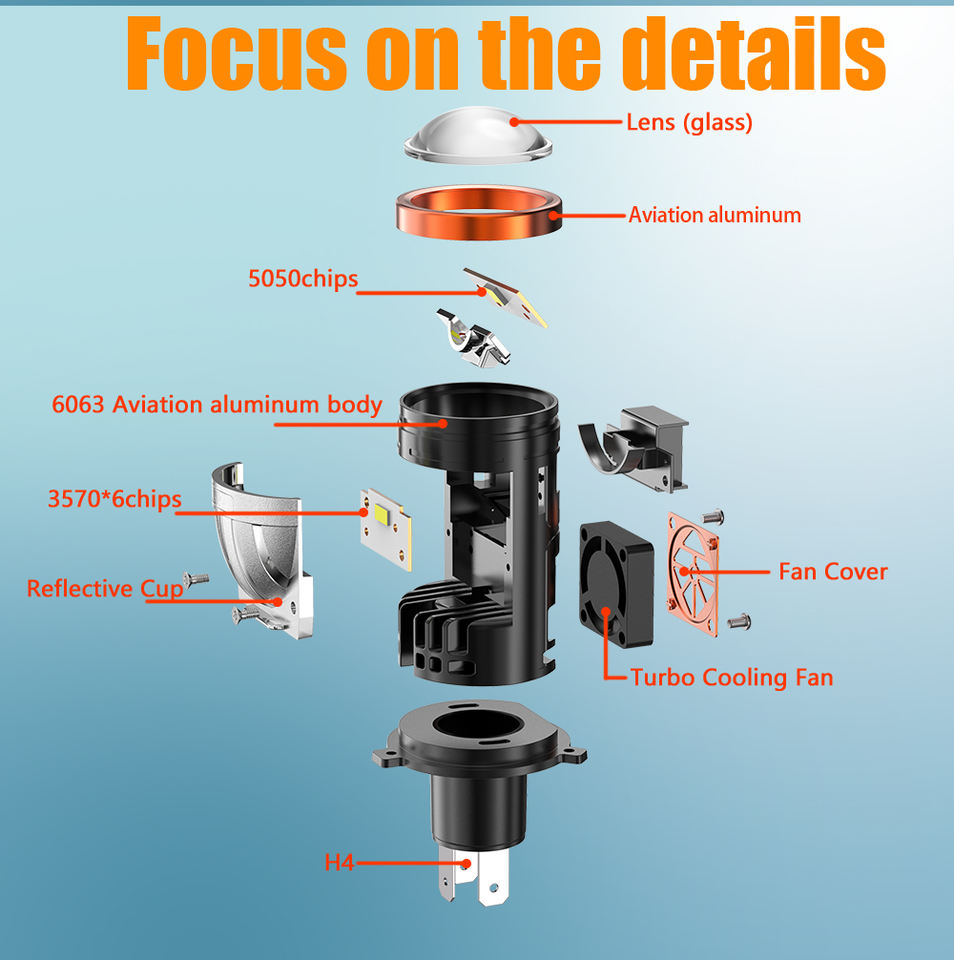 Focus on the details

Lens (glass)

Aviation aluminum

5050chips

6063 Aviation aluminum body

3570*6chips

Reflective Cup

Fan Cover

Turbo Cooling Fan

H4