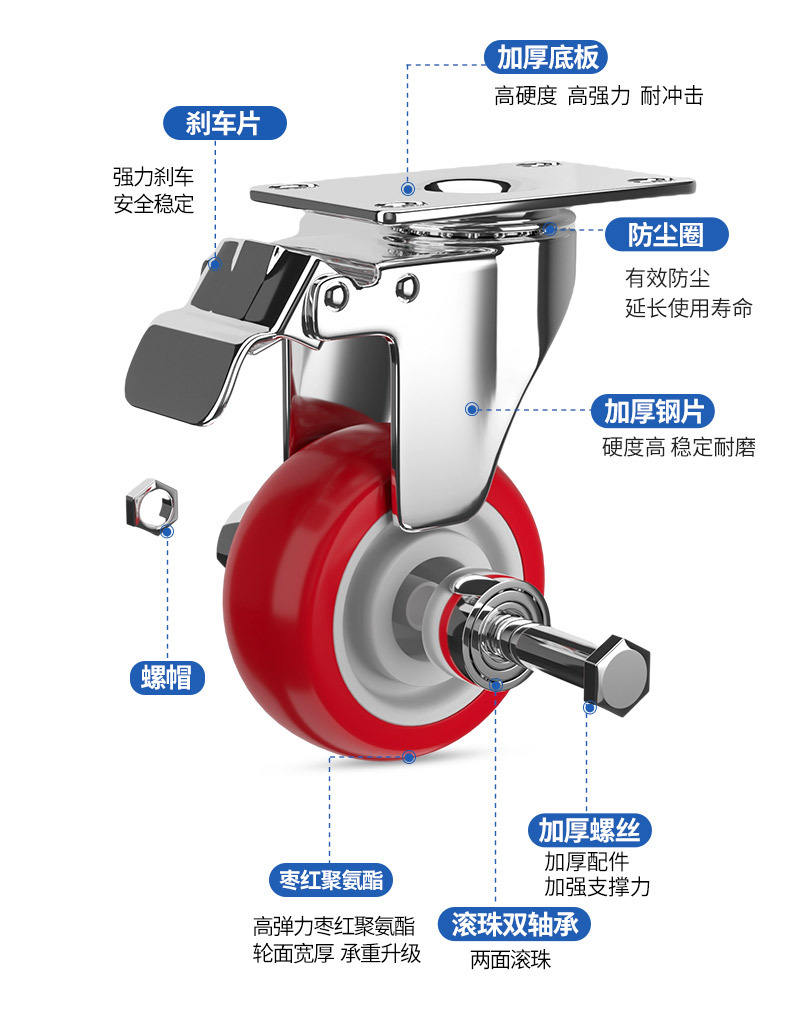 加厚底板
高硬度 高强力 耐冲击

刹车片
强力刹车
安全稳定

防尘圈
有效防尘
延长使用寿命

加厚钢片
硬度高 稳定耐磨

螺帽

加厚螺丝
加厚配件
加强支撑力

枣红聚氨酯
高弹力枣红聚氨酯
轮面宽厚 承重升级

滚珠双轴承
两面滚珠