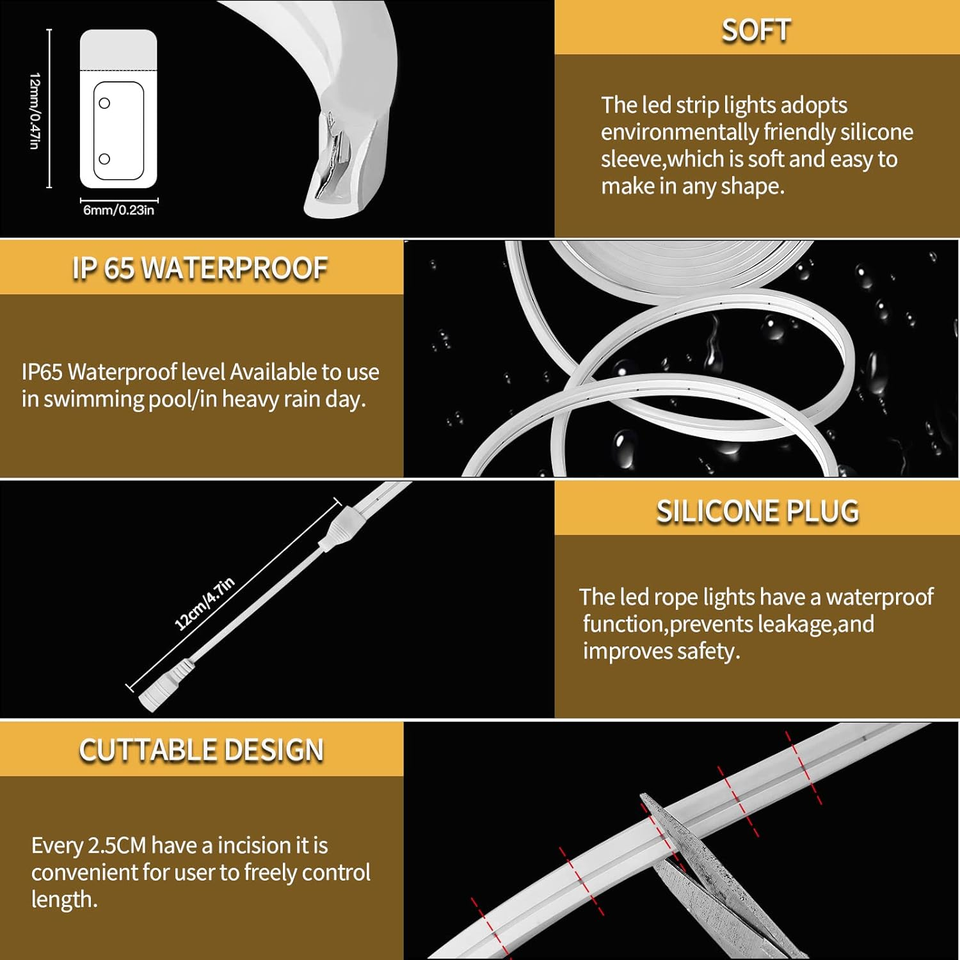 12mm/0.47in

6mm/0.23in

SOFT

The led strip lights adopts environmentally friendly silicone sleeve,which is soft and easy to make in any shape.

IP 65 WATERPROOF

IP65 Waterproof level Available to use in swimming pool/in heavy rain day.

12cm/4.7in

SILICONE PLUG

The led rope lights have a waterproof function,prevents leakage,and improves safety.

CUTTABLE DESIGN

Every 2.5CM have a incision it is convenient for user to freely control length.