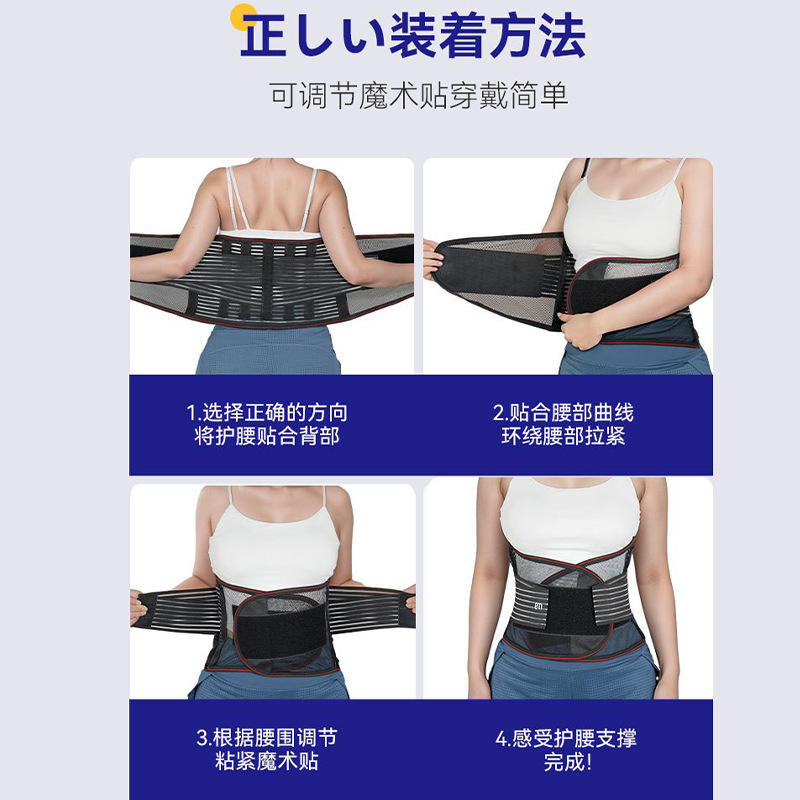 正しい装着方法

可调节魔术贴穿戴简单

1.选择正确的方向
将护腰贴合背部

2.贴合腰部曲线
环绕腰部拉紧

3.根据腰围调节
粘紧魔术贴

4.感受护腰支撑
完成!