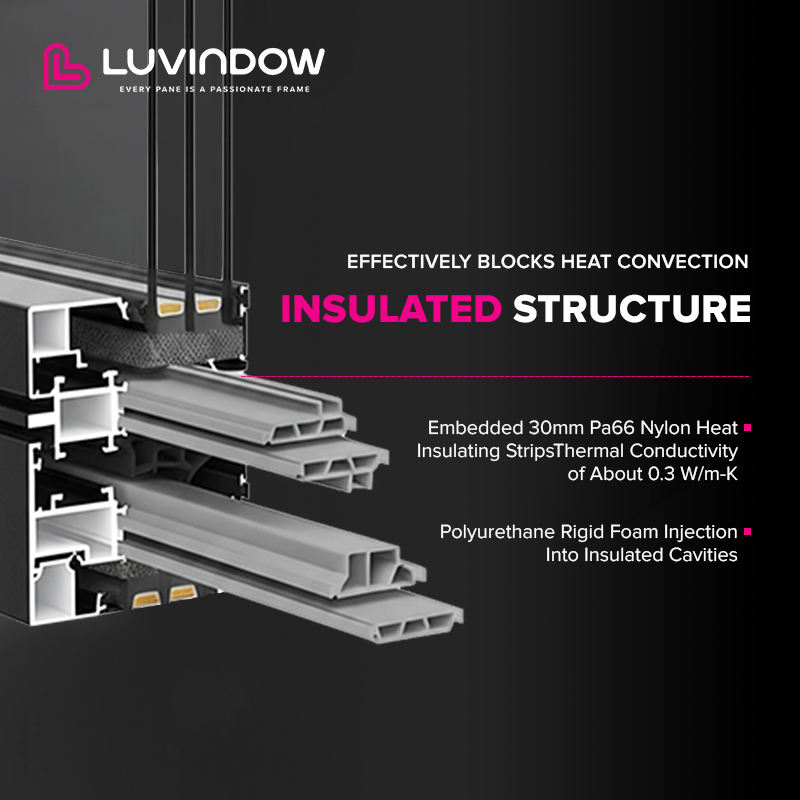 LUVINDOW
EVERY PANE IS A PASSIONATE FRAME

EFFECTIVELY BLOCKS HEAT CONVECTION
INSULATED STRUCTURE

Embedded 30mm Pa66 Nylon Heat Insulating StripsThermal Conductivity of About 0.3 W/m-K

Polyurethane Rigid Foam Injection Into Insulated Cavities