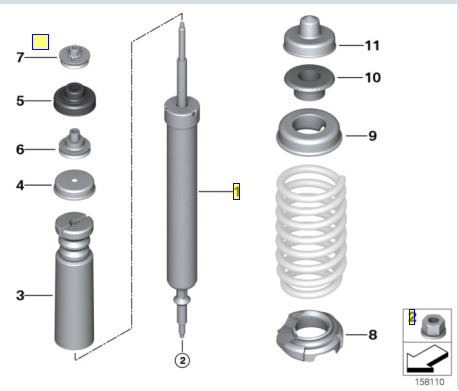 7
5
6
4
3
1
2
11
10
9
8
2
158110