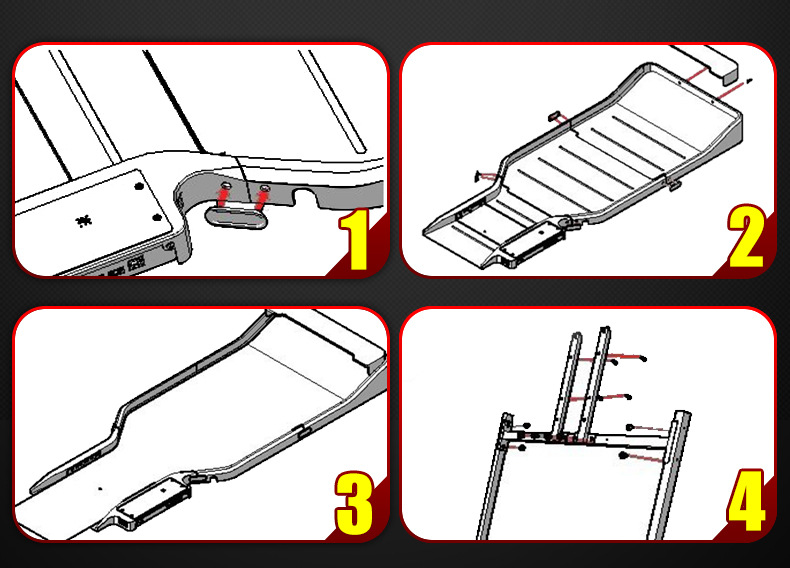 1

2

3

4