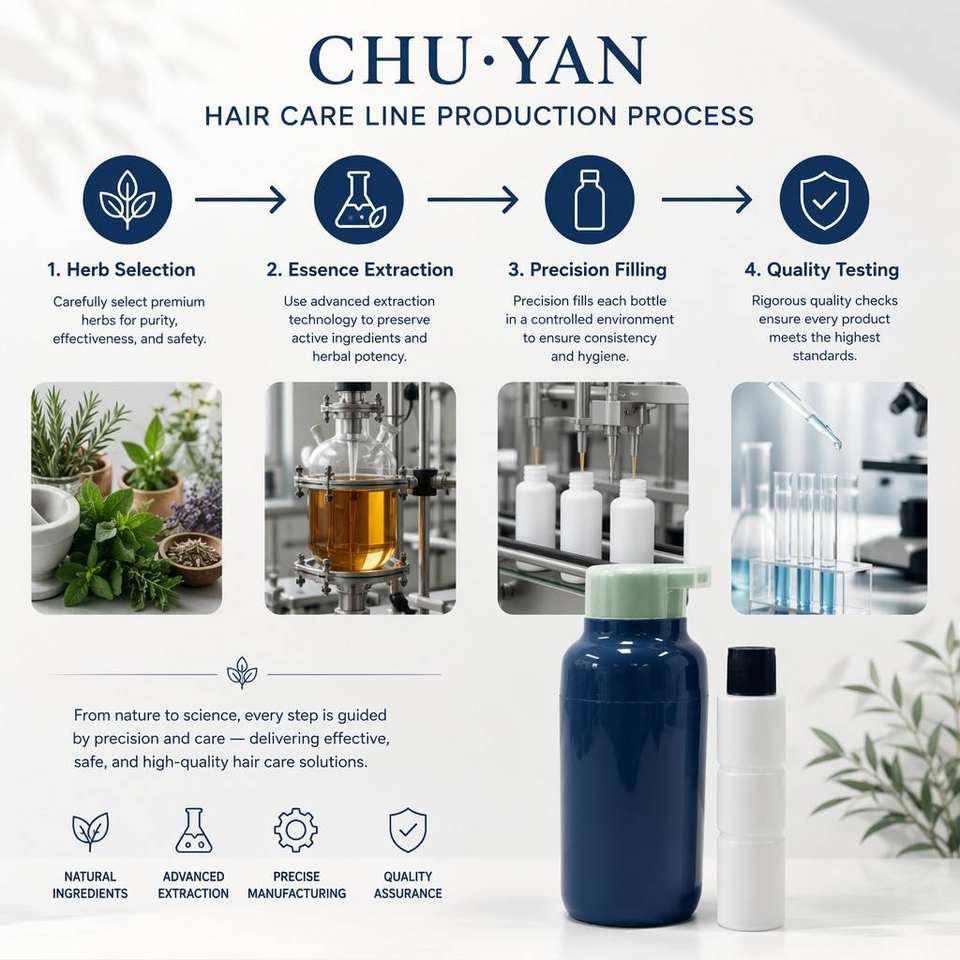 CHU·YAN

HAIR CARE LINE PRODUCTION PROCESS

1. Herb Selection

Carefully select premium herbs for purity, effectiveness, and safety.

2. Essence Extraction

Use advanced extraction technology to preserve active ingredients and herbal potency.

3. Precision Filling

Precision fills each bottle in a controlled environment to ensure consistency and hygiene.

4. Quality Testing

Rigorous quality checks ensure every product meets the highest standards.

From nature to science, every step is guided by precision and care — delivering effective, safe, and high-quality hair care solutions.

NATURAL INGREDIENTS

ADVANCED EXTRACTION

PRECISE MANUFACTURING

QUALITY ASSURANCE