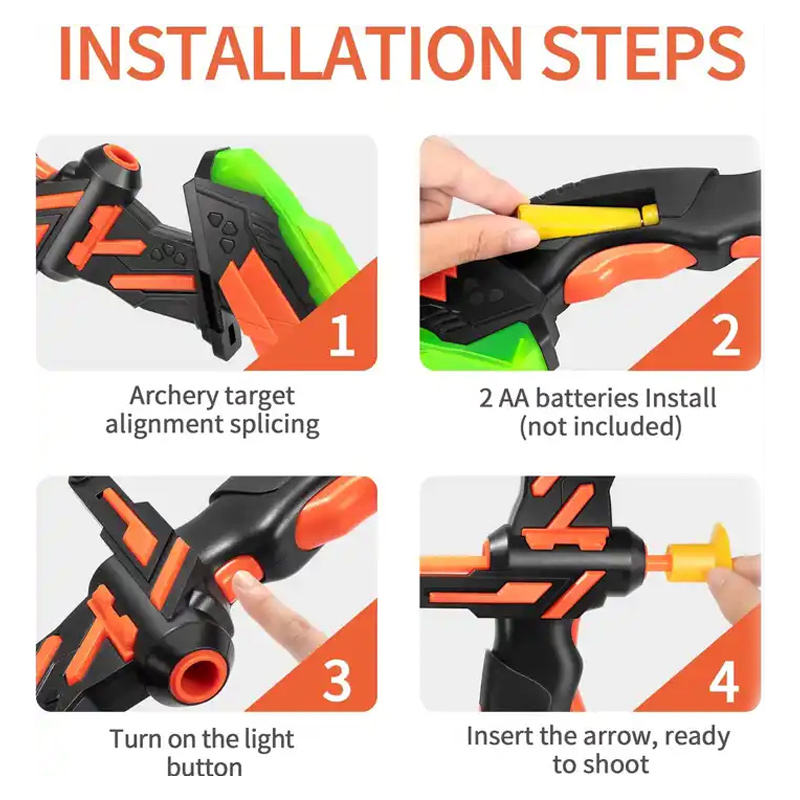 INSTALLATION STEPS

1

Archery target alignment splicing

2

2 AA batteries Install (not included)

3

Turn on the light button

4

Insert the arrow, ready to shoot