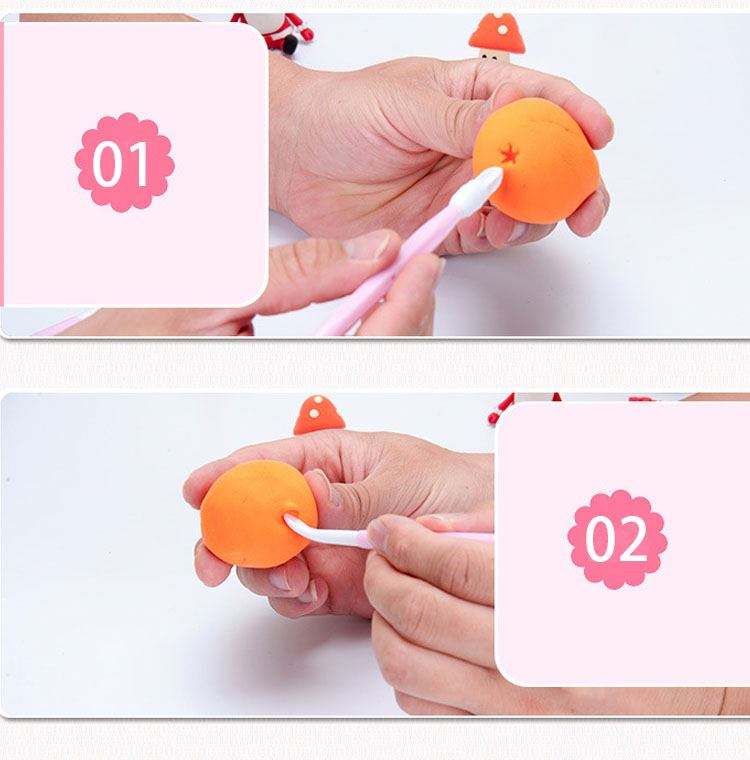 01

02