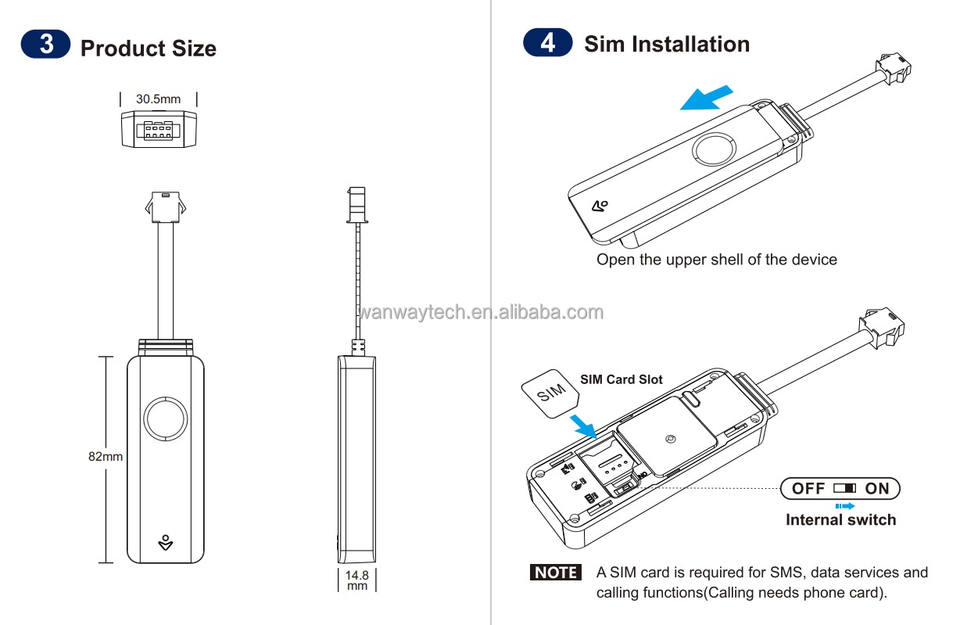 3 Product Size

30.5mm

82mm

14.8 mm

wanwaytech.en.alibaba.com

4 Sim Installation

Open the upper shell of the device

SIM

SIM Card Slot

OFF ON

Internal switch

NOTE A SIM card is required for SMS, data services and calling functions(Calling needs phone card).