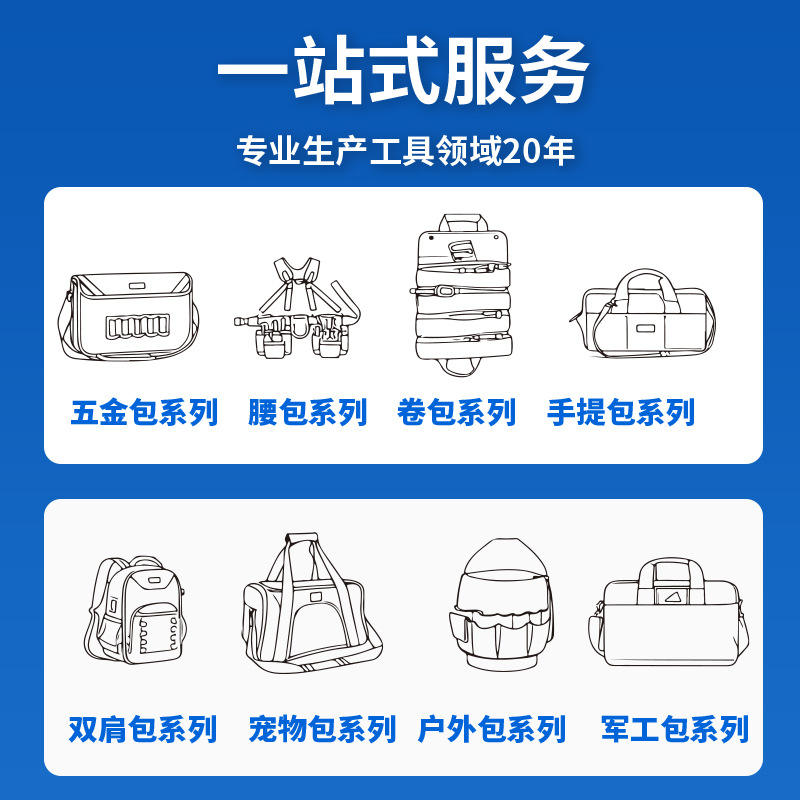 一站式服务

专业生产工具领域20年

五金包系列
腰包系列
卷包系列
手提包系列

双肩包系列
宠物包系列
户外包系列
军工包系列