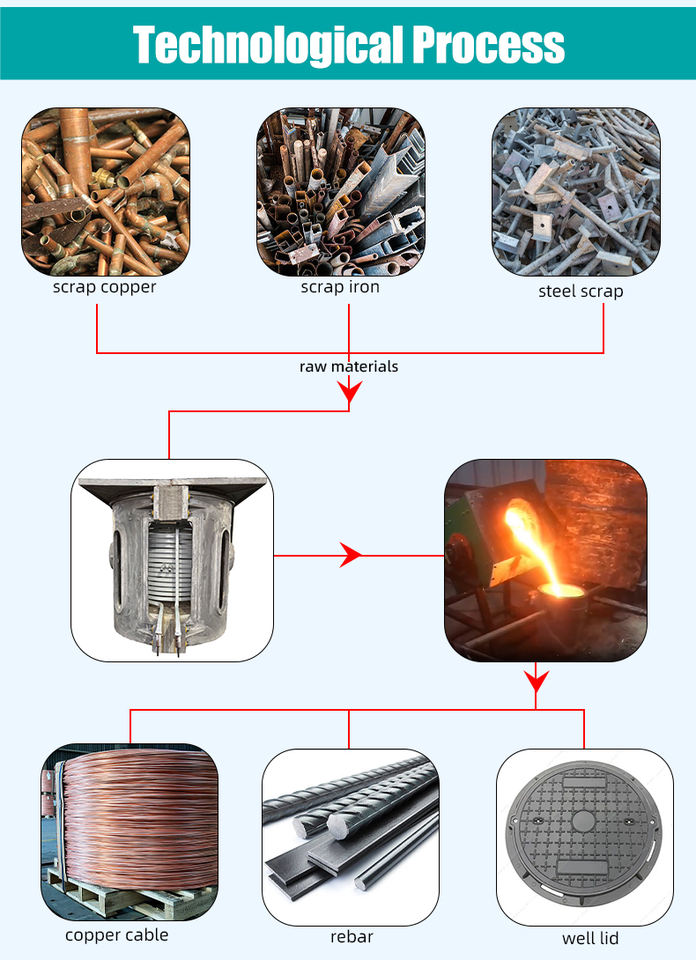 Technological Process

scrap copper

scrap iron

steel scrap

raw materials

copper cable

rebar

well lid