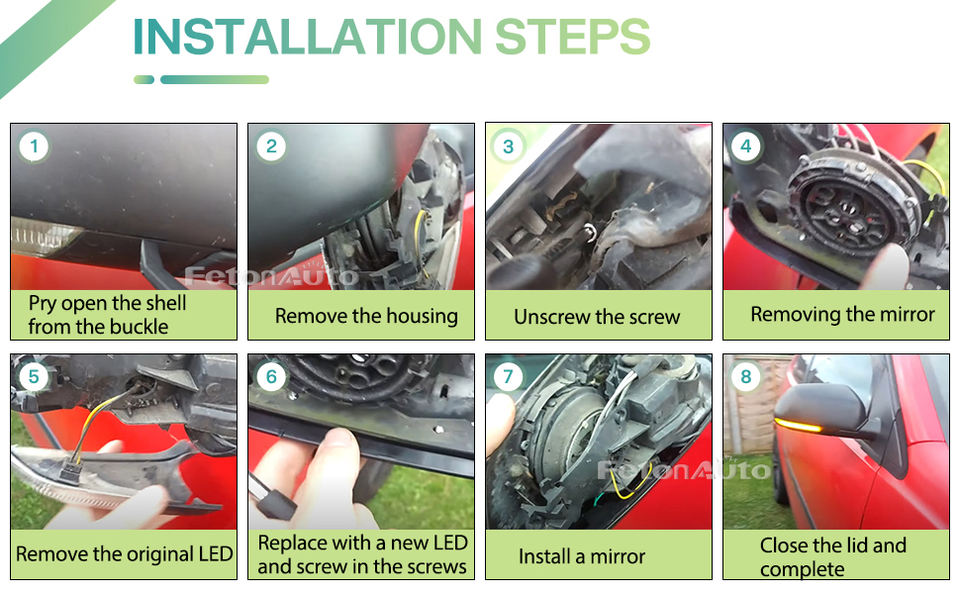 INSTALLATION STEPS

1
FetonAuto
Pry open the shell from the buckle

2
Remove the housing

3
Unscrew the screw

4
Removing the mirror

5
Remove the original LED

6
Replace with a new LED and screw in the screws

7
FetonAuto
Install a mirror

8
Close the lid and complete