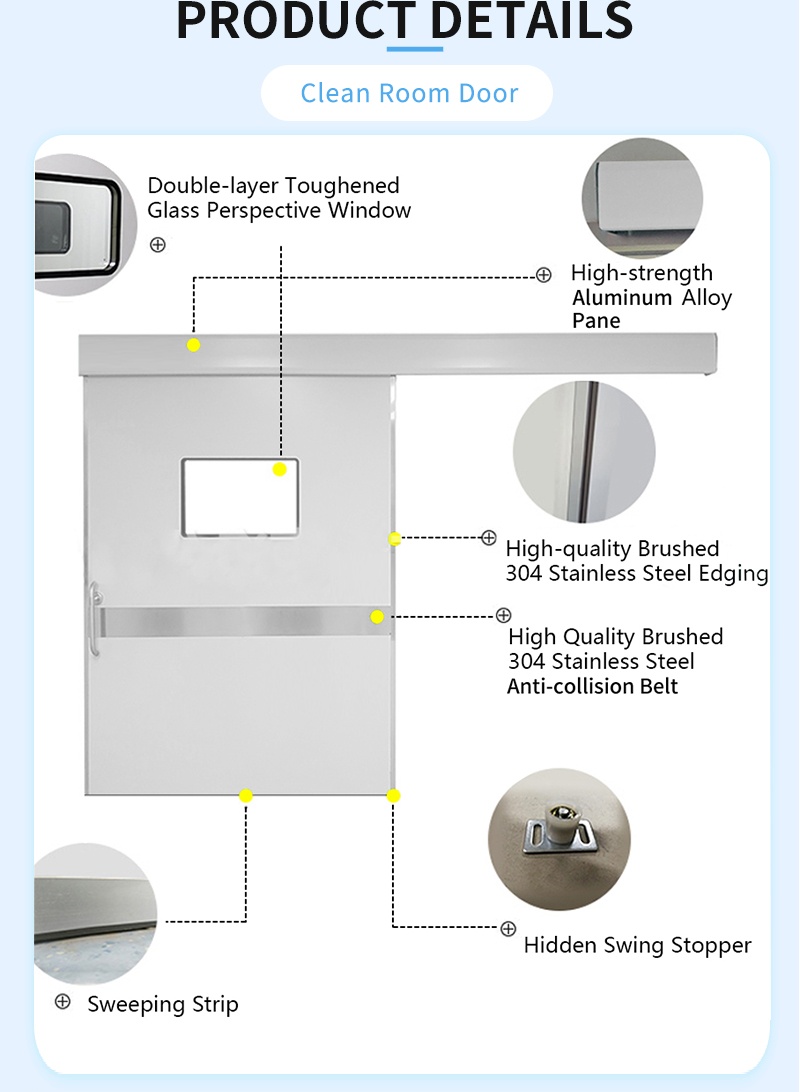 PRODUCT DETAILS

Clean Room Door

Double-layer Toughened Glass Perspective Window

High-strength Aluminum Alloy Pane

High-quality Brushed 304 Stainless Steel Edging

High Quality Brushed 304 Stainless Steel Anti-collision Belt

Hidden Swing Stopper

Sweeping Strip