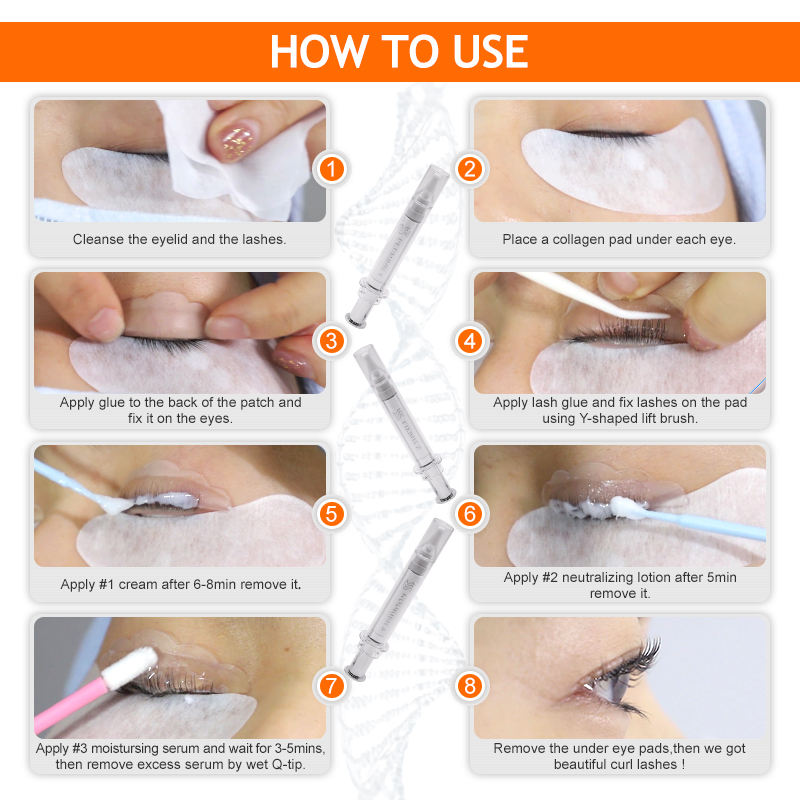 HOW TO USE

1
Cleanse the eyelid and the lashes.

2
Place a collagen pad under each eye.

3
Apply glue to the back of the patch and fix it on the eyes.

4
Apply lash glue and fix lashes on the pad using Y-shaped lift brush.

5
Apply #1 cream after 6-8min remove it.

6
Apply #2 neutralizing lotion after 5min remove it.

7
Apply #3 moistursing serum and wait for 3-5mins, then remove excess serum by wet Q-tip.

8
Remove the under eye pads,then we got beautiful curl lashes !